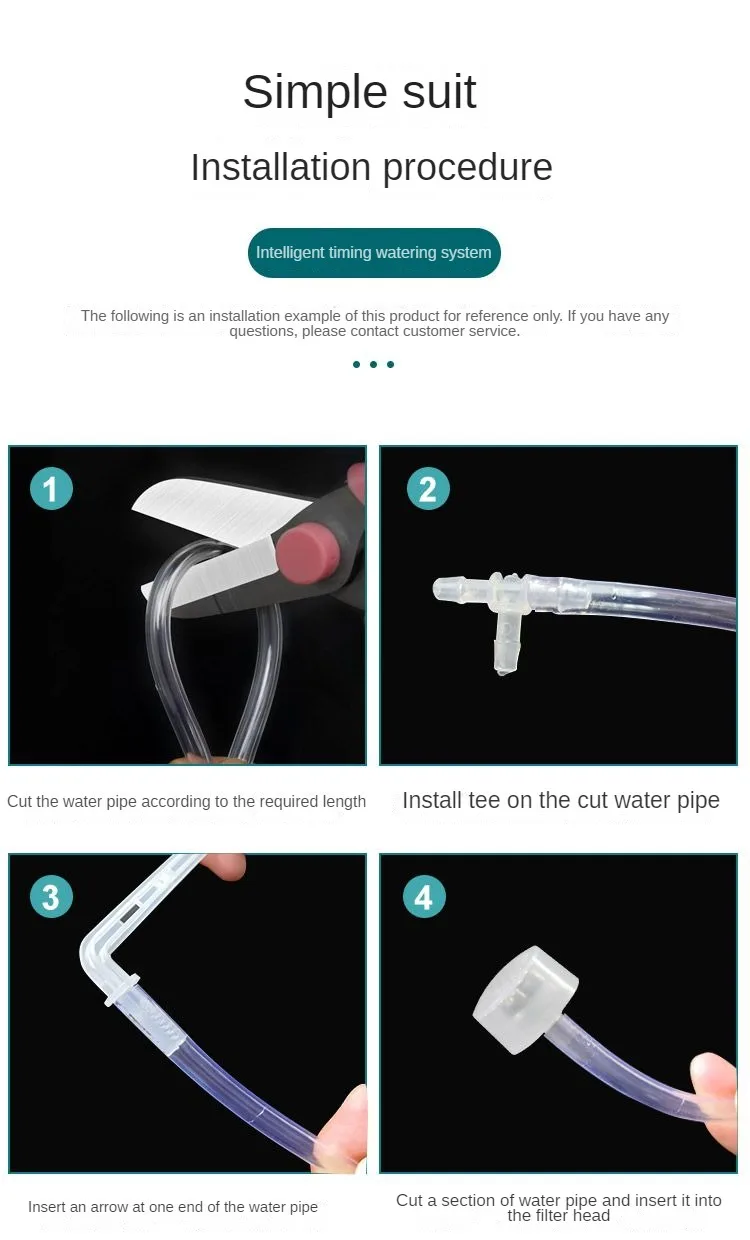 Simple suit

Installation procedure

Intelligent timing watering system

The following is an installation example of this product for reference only. If you have any questions, please contact customer service.

1

Cut the water pipe according to the required length

2

Install tee on the cut water pipe

3

Insert an arrow at one end of the water pipe

4

Cut a section of water pipe and insert it into the filter head