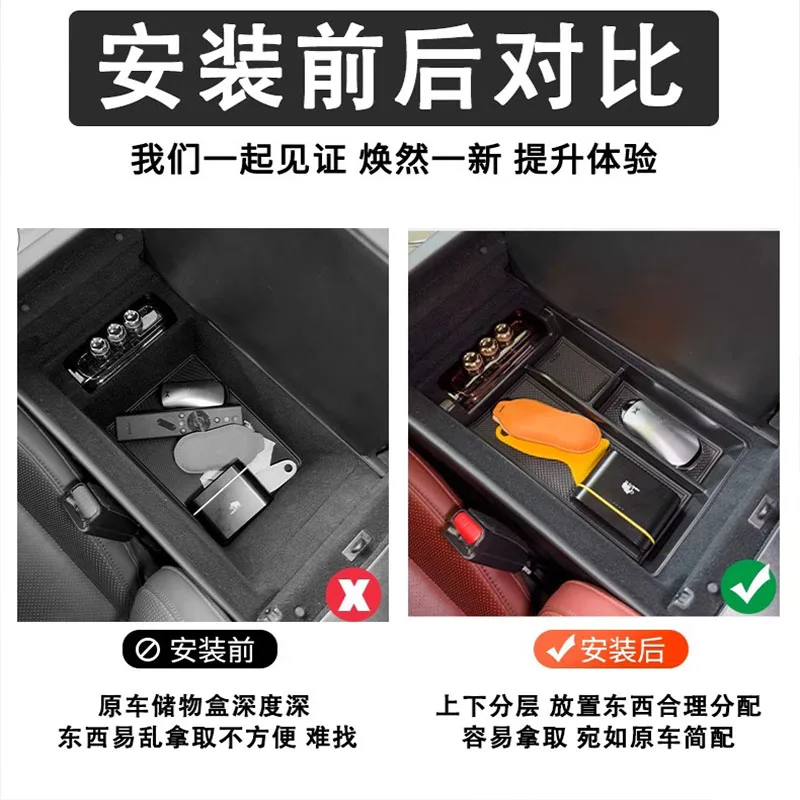 安装前后对比

我们一起见证 焕然一新 提升体验

安装前

原车储物盒深度深
东西易乱拿取不方便 难找

安装后

上下分层 放置东西合理分配
容易拿取 宛如原车简配