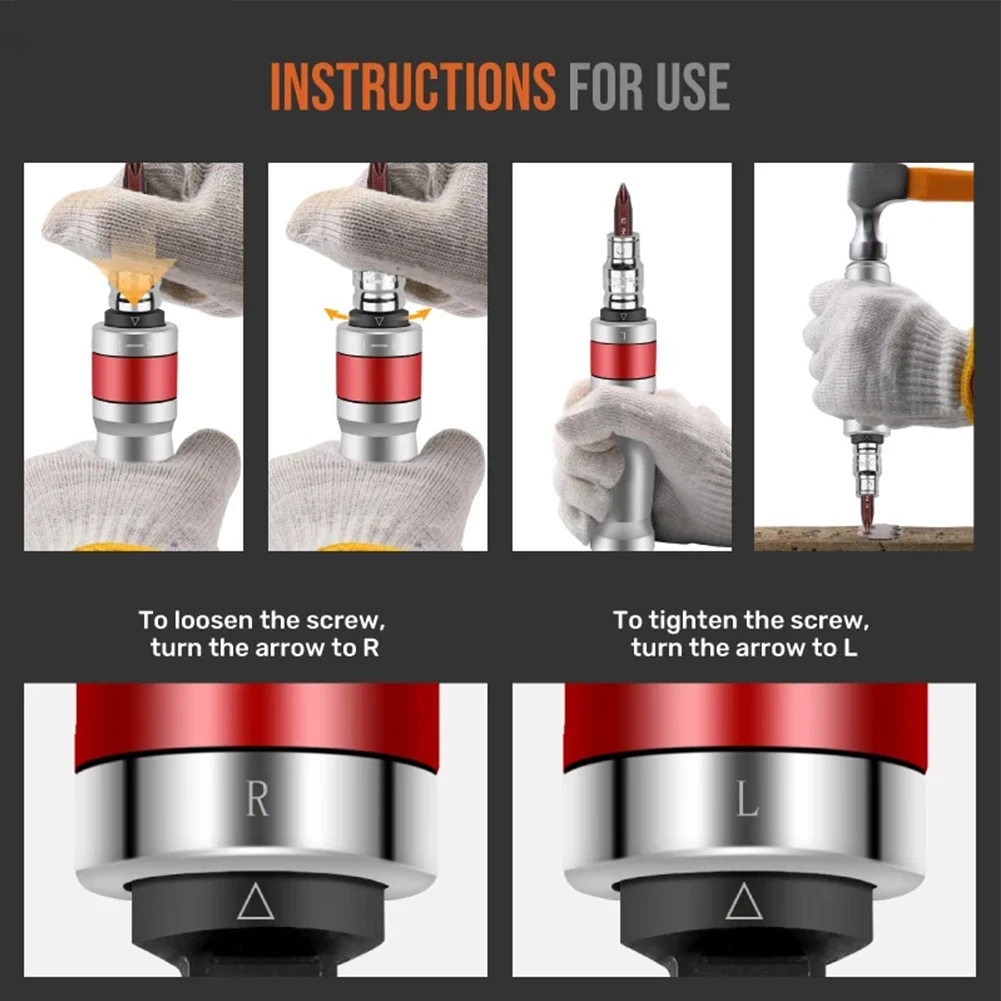 INSTRUCTIONS FOR USE

To loosen the screw, turn the arrow to R

To tighten the screw, turn the arrow to L

R

L