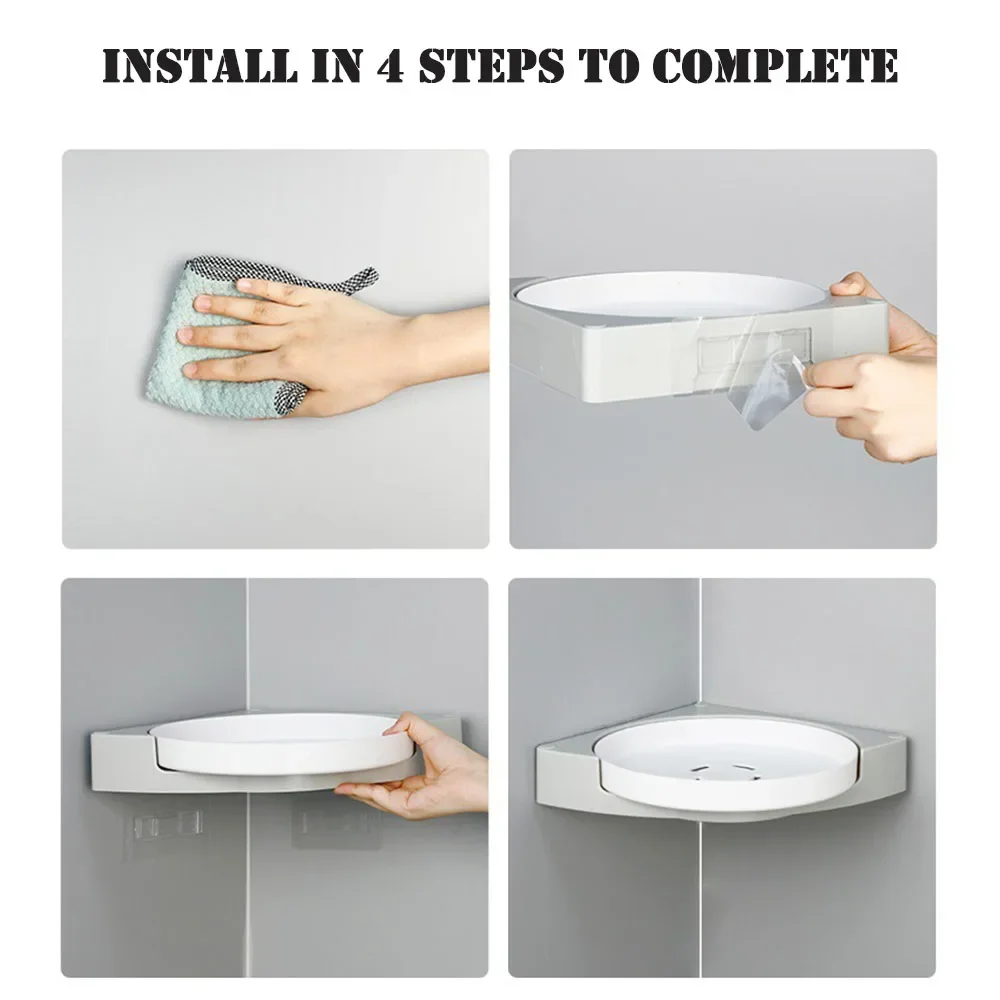 INSTALL IN 4 STEPS TO COMPLETE