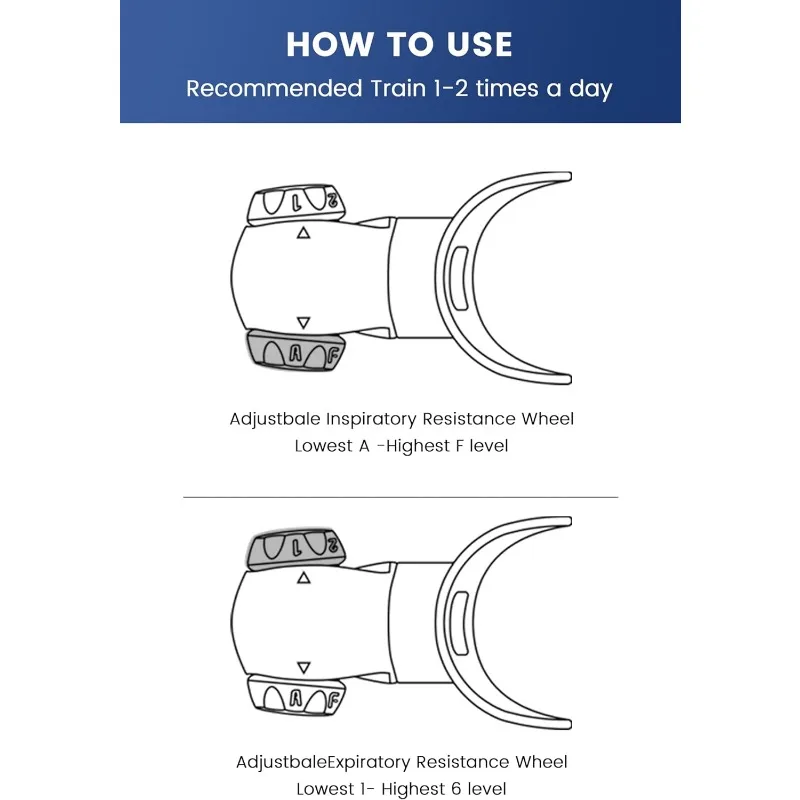 HOW TO USE
Recommended Train 1-2 times a day

1 2

A F

Adjustbale Inspiratory Resistance Wheel
Lowest A -Highest F level

1 2

A F

AdjustbaleExpiratory Resistance Wheel
Lowest 1- Highest 6 level