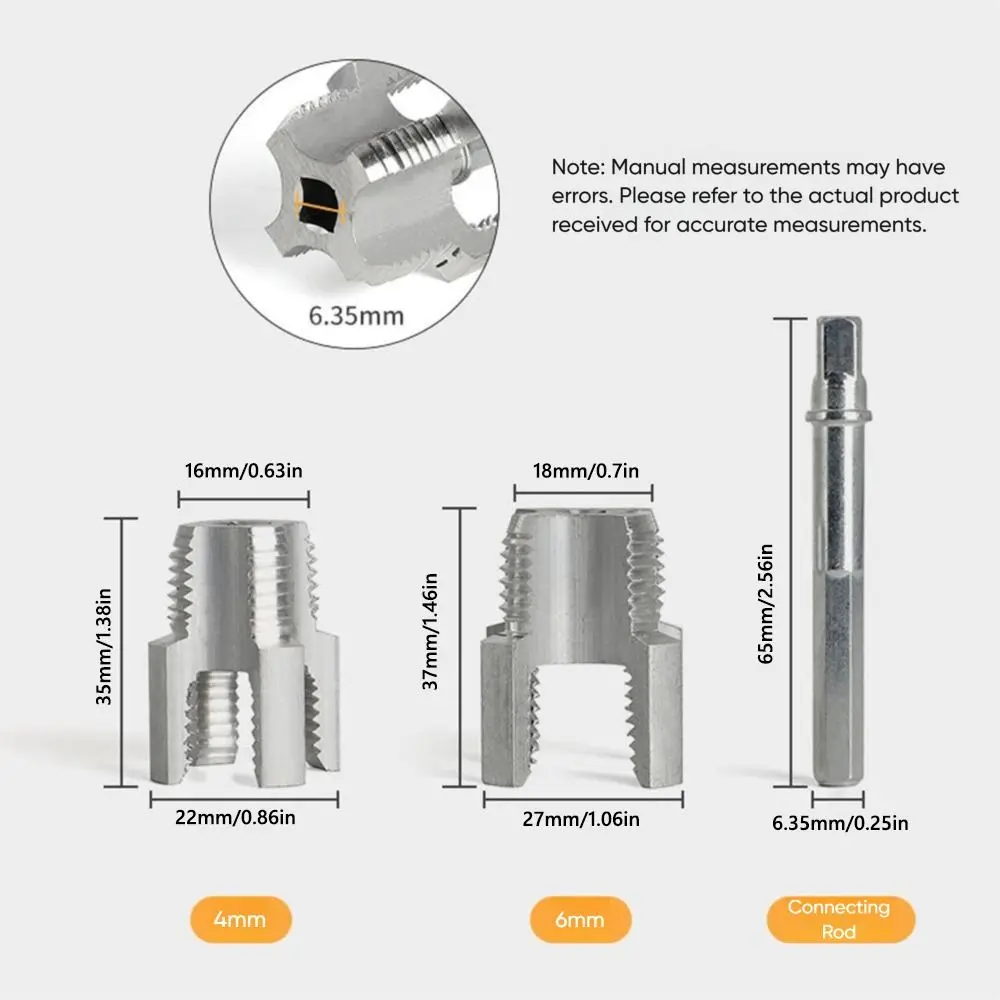 6.35mm

Note: Manual measurements may have errors. Please refer to the actual product received for accurate measurements.

16mm/0.63in

35mm/1.38in

22mm/0.86in

18mm/0.7in

37mm/1.46in

27mm/1.06in

65mm/2.56in

6.35mm/0.25in

4mm

6mm

Connecting Rod