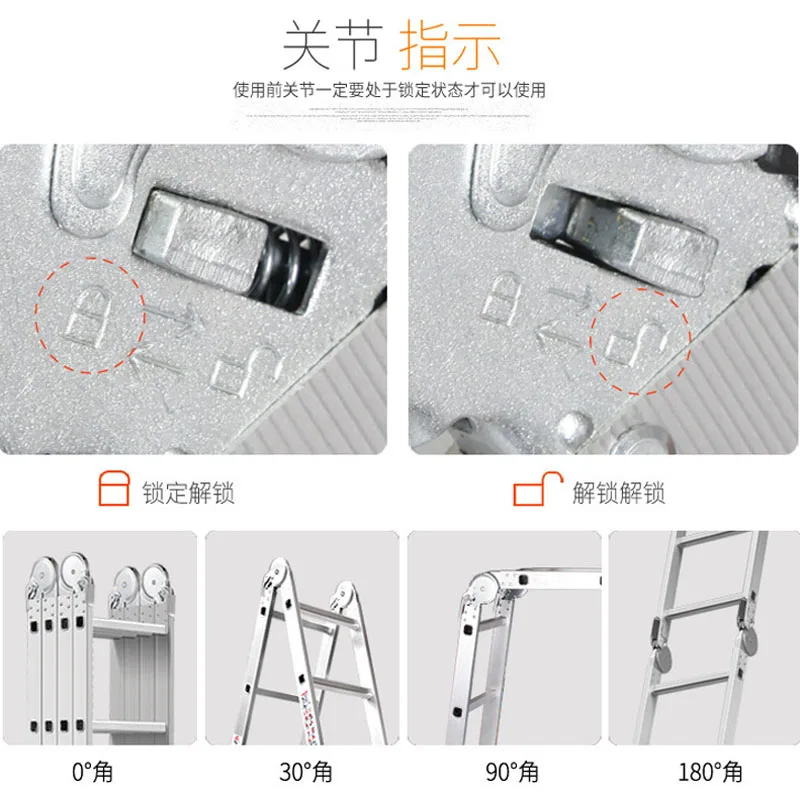 关节 指示

使用前关节一定要处于锁定状态才可以使用

锁定解锁

解锁解锁

0°角

30°角

90°角

180°角