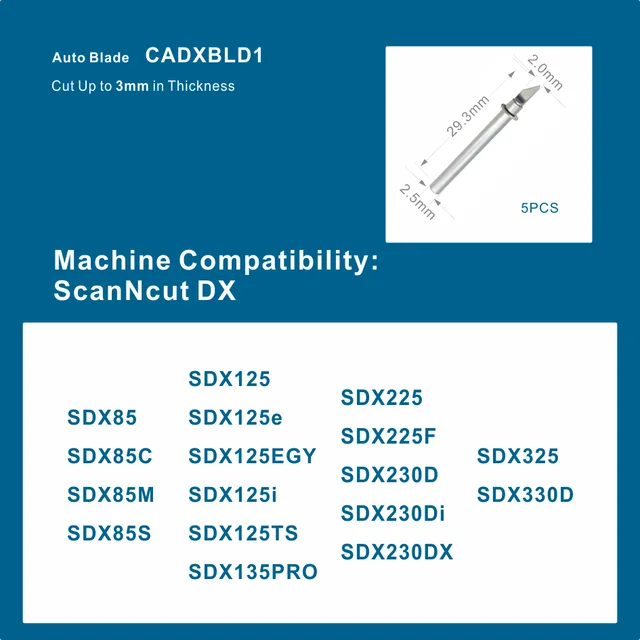 Auto Blade CADXBLD1

Cut Up to 3mm in Thickness

2.0mm

29.3mm

2.5mm

5PCS

Machine Compatibility:
ScanNcut DX

SDX85
SDX85C
SDX85M
SDX85S

SDX125
SDX125e
SDX125EGY
SDX125i
SDX125TS
SDX135PRO

SDX225
SDX225F
SDX230D
SDX230Di
SDX230DX

SDX325
SDX330D