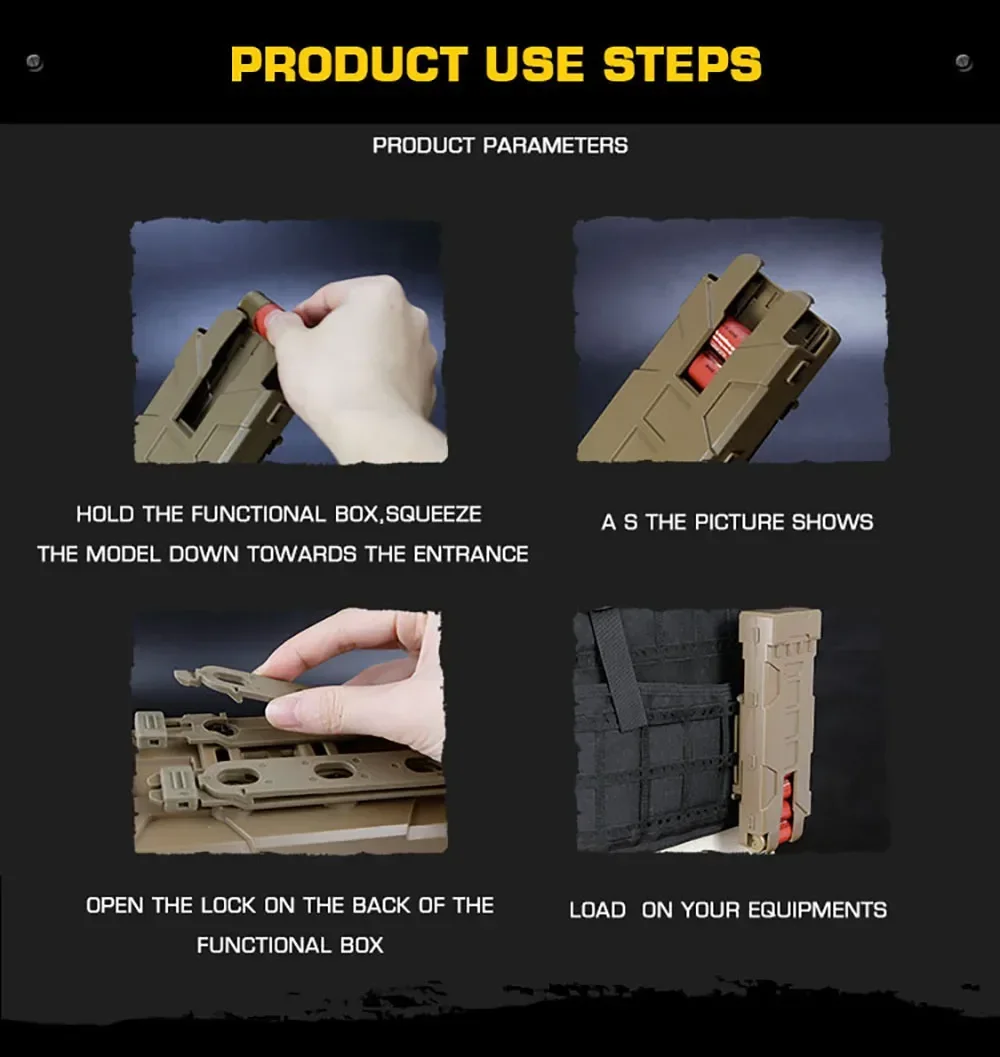 PRODUCT USE STEPS

PRODUCT PARAMETERS

HOLD THE FUNCTIONAL BOX,SQUEEZE THE MODEL DOWN TOWARDS THE ENTRANCE

A S THE PICTURE SHOWS

OPEN THE LOCK ON THE BACK OF THE FUNCTIONAL BOX

LOAD ON YOUR EQUIPMENTS