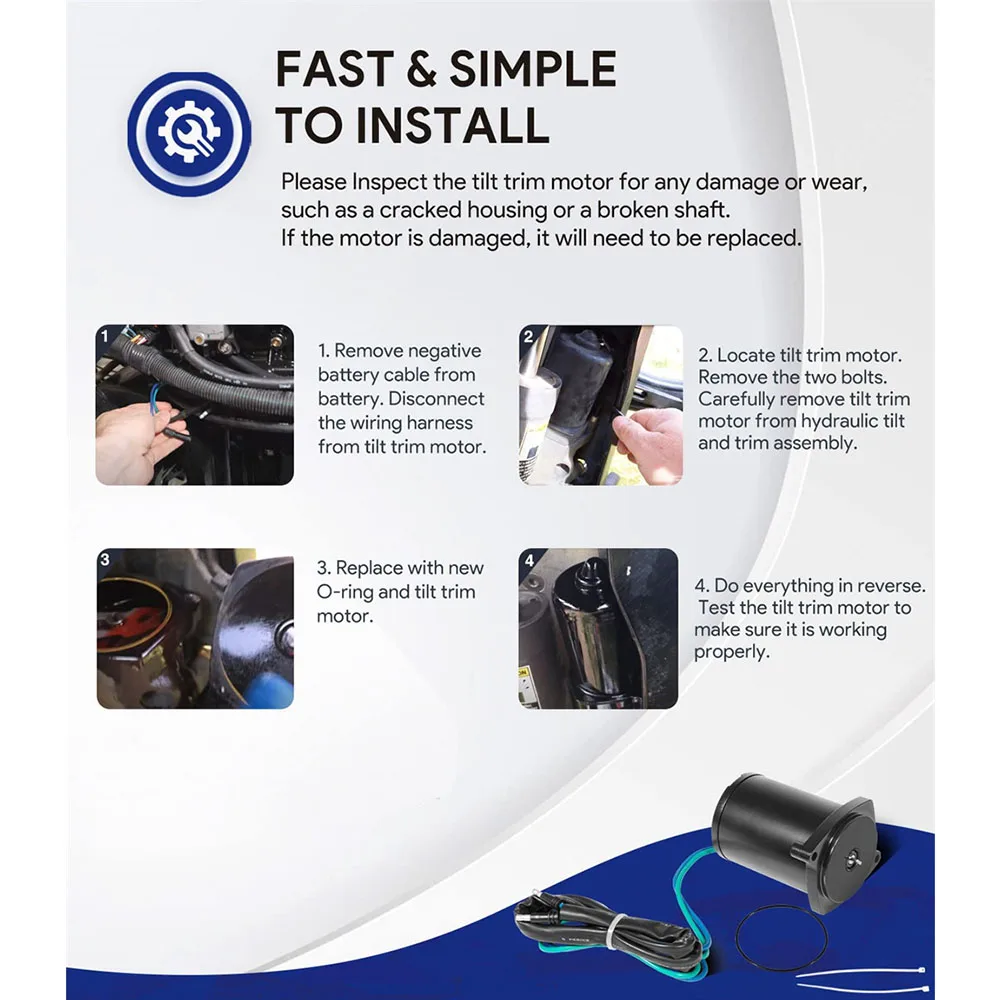 FAST & SIMPLE TO INSTALL

Please Inspect the tilt trim motor for any damage or wear, such as a cracked housing or a broken shaft.
If the motor is damaged, it will need to be replaced.

1

1. Remove negative battery cable from battery. Disconnect the wiring harness from tilt trim motor.

2

2. Locate tilt trim motor. Remove the two bolts. Carefully remove tilt trim motor from hydraulic tilt and trim assembly.

3

3. Replace with new O-ring and tilt trim motor.

4

4. Do everything in reverse. Test the tilt trim motor to make sure it is working properly.