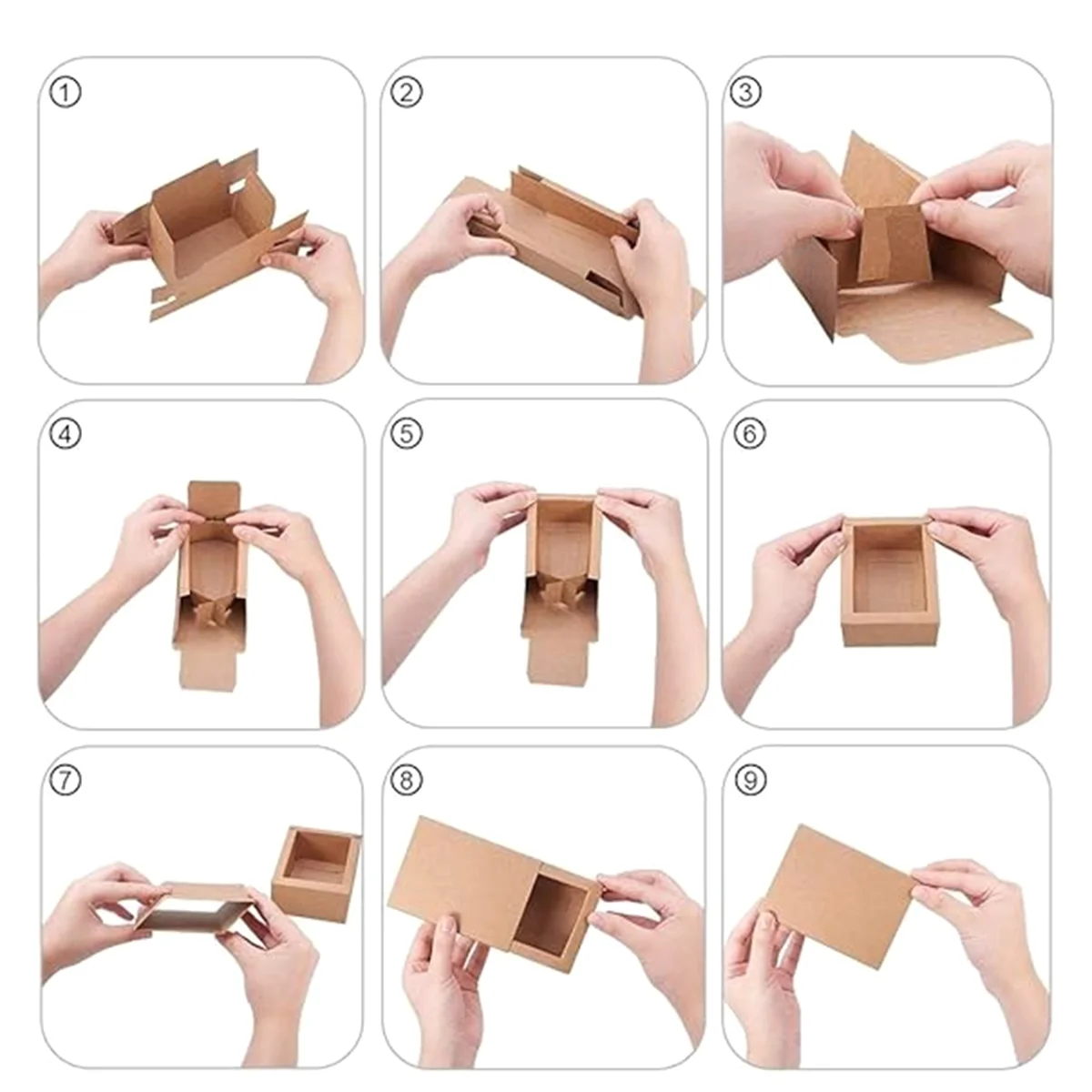 ①

②

③

④

⑤

⑥

⑦

⑧

⑨