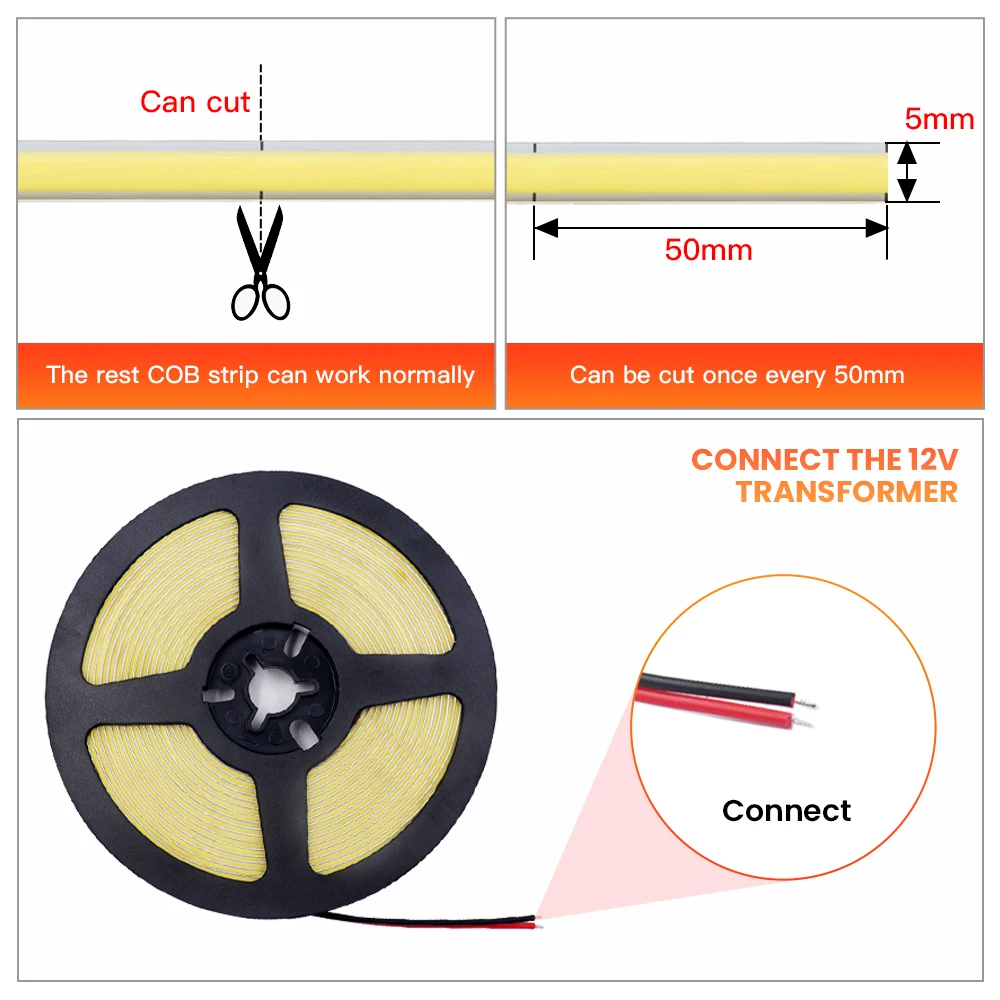 Can cut

The rest COB strip can work normally

5mm

50mm

Can be cut once every 50mm

CONNECT THE 12V TRANSFORMER

Connect