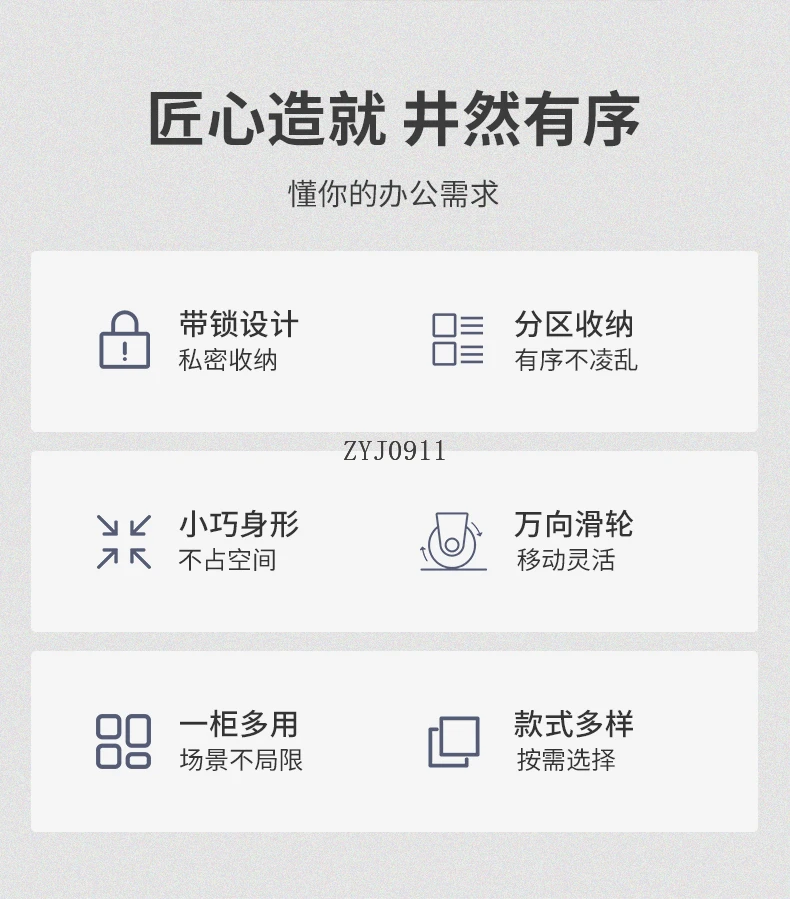 匠心造就 井然有序

懂你的办公需求

带锁设计
私密收纳

分区收纳
有序不凌乱

小巧身形
不占空间

万向滑轮
移动灵活

一柜多用
场景不局限

款式多样
按需选择

ZYJ0911