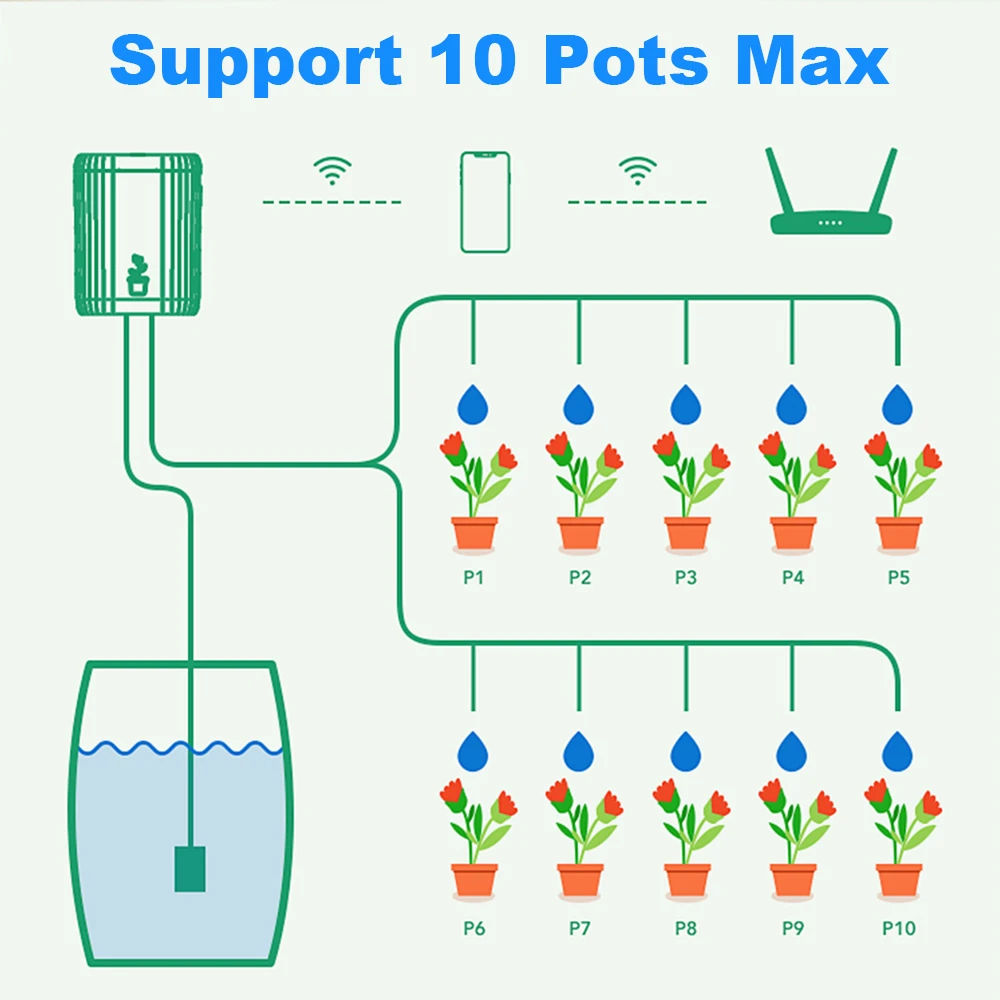 Support 10 Pots Max

P1 P2 P3 P4 P5

P6 P7 P8 P9 P10