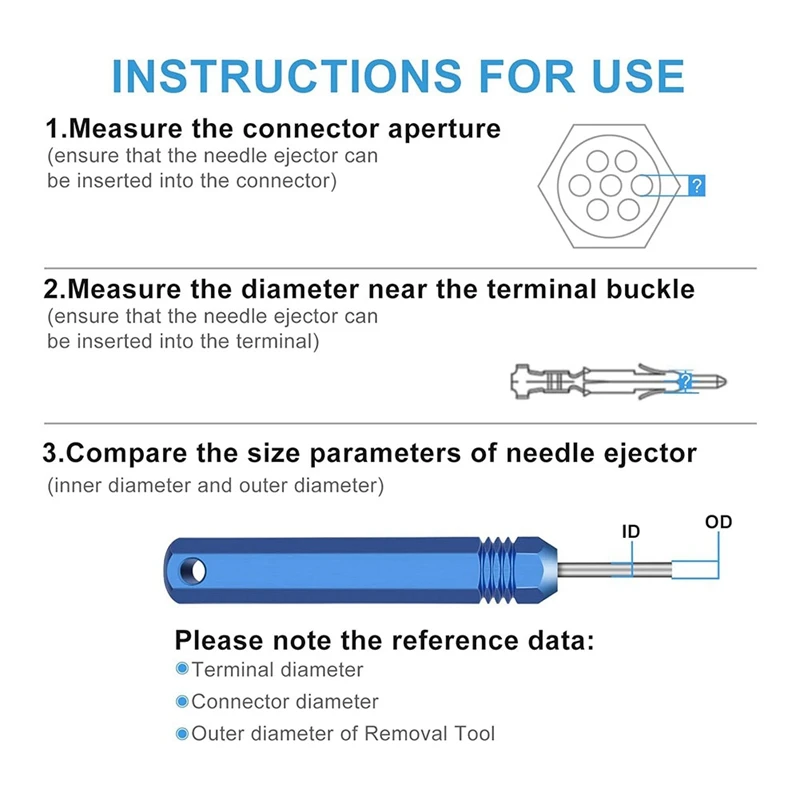 INSTRUCTIONS FOR USE

1.Measure the connector aperture
(ensure that the needle ejector can be inserted into the connector)

?

2.Measure the diameter near the terminal buckle
(ensure that the needle ejector can be inserted into the terminal)

?

3.Compare the size parameters of needle ejector
(inner diameter and outer diameter)

ID

OD

Please note the reference data:
Terminal diameter
Connector diameter
Outer diameter of Removal Tool