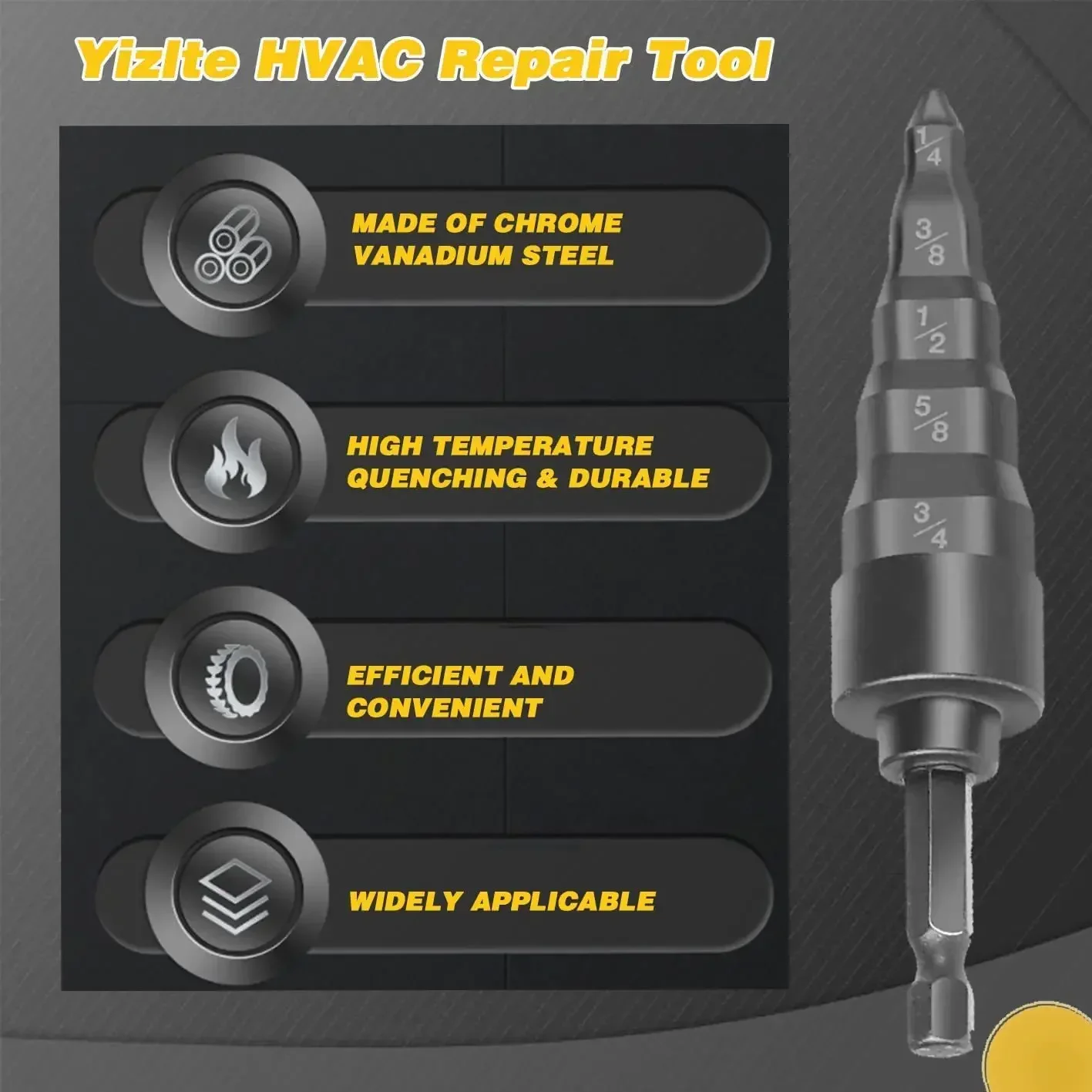 Yizlte HVAC Repair Tool

MADE OF CHROME VANADIUM STEEL

HIGH TEMPERATURE QUENCHING & DURABLE

EFFICIENT AND CONVENIENT

WIDELY APPLICABLE

$\frac{1}{4}$

$\frac{3}{8}$

$\frac{1}{2}$

$\frac{5}{8}$

$\frac{3}{4}$