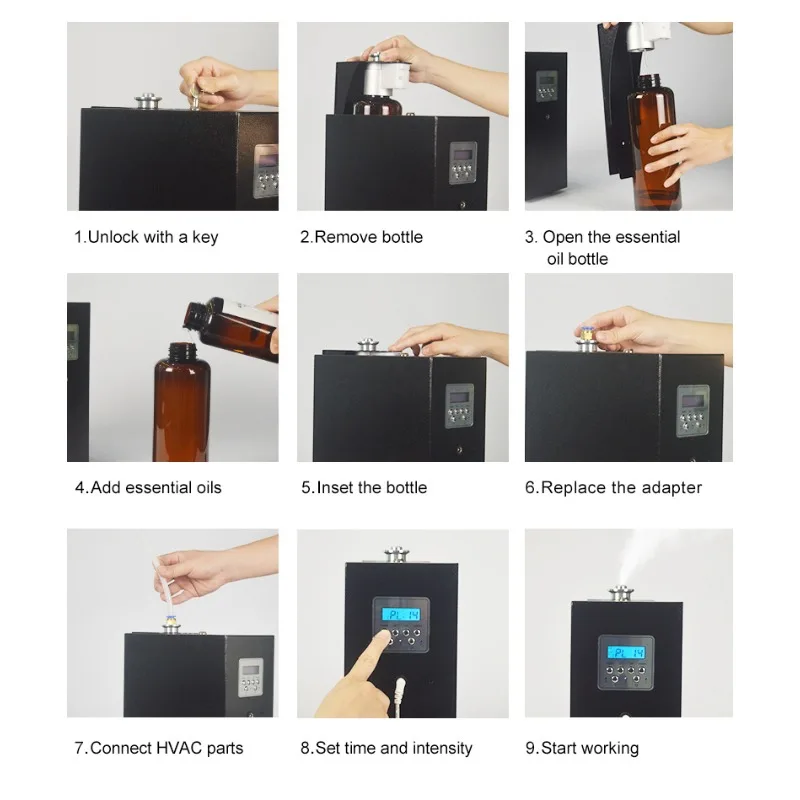 1.Unlock with a key

2.Remove bottle

3. Open the essential oil bottle

4.Add essential oils

5.Inset the bottle

6.Replace the adapter

7.Connect HVAC parts

P1 14

8.Set time and intensity

P1 14

9.Start working