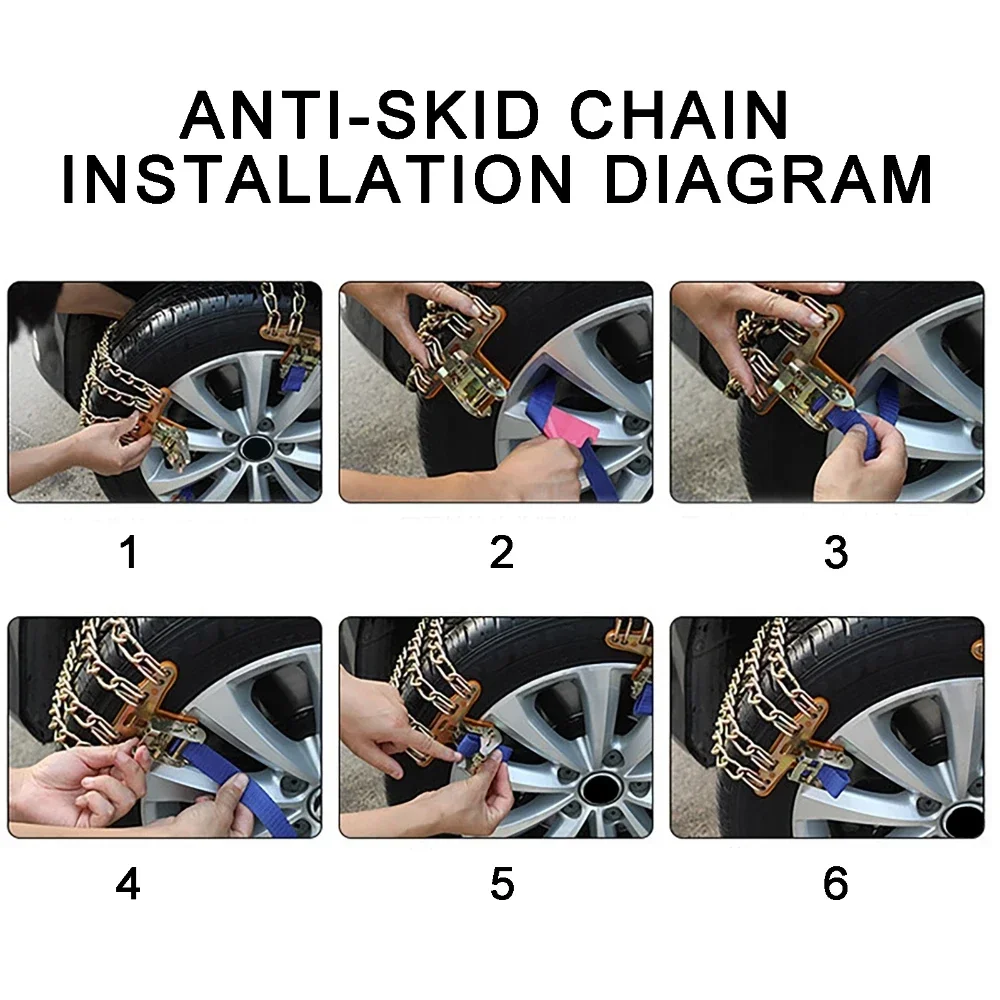 ANTI-SKID CHAIN
INSTALLATION DIAGRAM

1

2

3

4

5

6