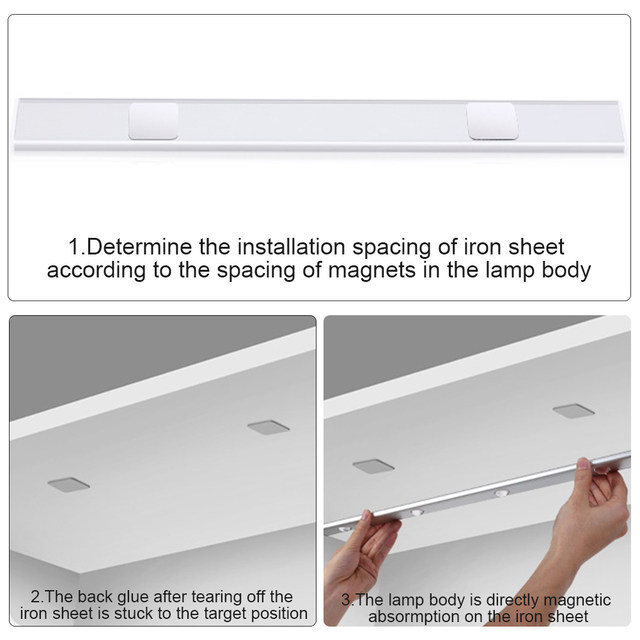 1.Determine the installation spacing of iron sheet according to the spacing of magnets in the lamp body

2.The back glue after tearing off the iron sheet is stuck to the target position

3.The lamp body is directly magnetic absormption on the iron sheet