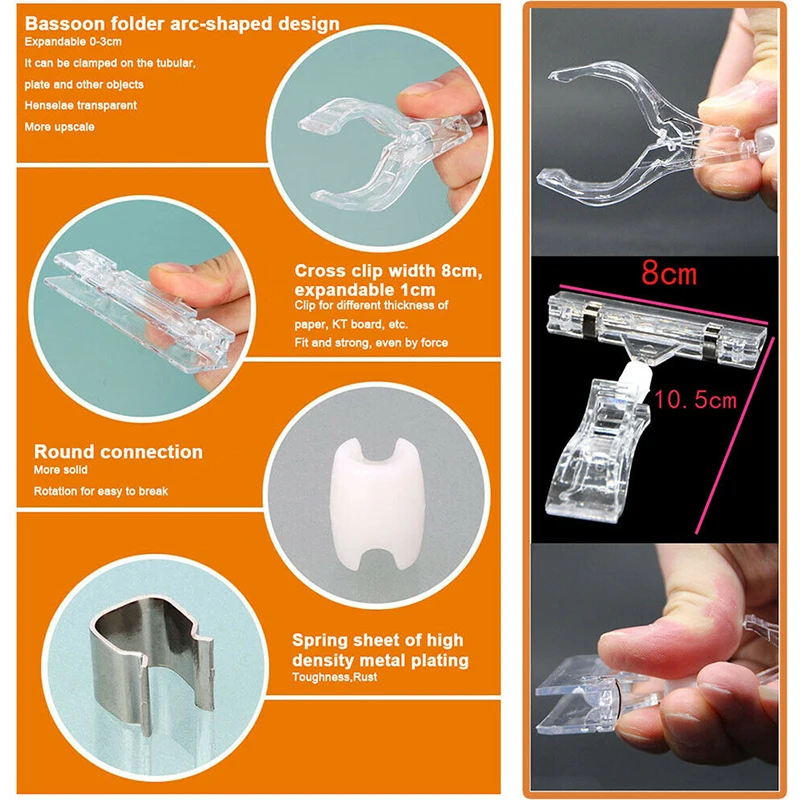 Bassoon folder arc-shaped design
Expandable 0-3cm
It can be clamped on the tubular, plate and other objects
Henselae transparent
More upscale

Cross clip width 8cm, expandable 1cm
Clip for different thickness of paper, KT board, etc.
Fit and strong, even by force

Round connection
More solid
Rotation for easy to break

Spring sheet of high density metal plating
Toughness,Rust

8cm
10.5cm