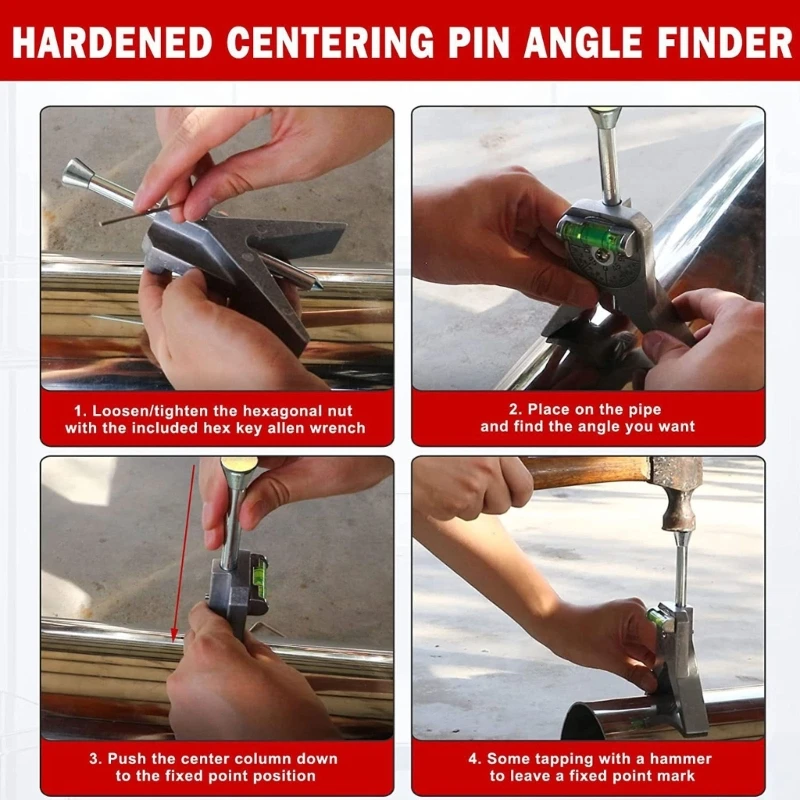 HARDENED CENTERING PIN ANGLE FINDER

1. Loosen/tighten the hexagonal nut with the included hex key allen wrench

2. Place on the pipe and find the angle you want

3. Push the center column down to the fixed point position

4. Some tapping with a hammer to leave a fixed point mark