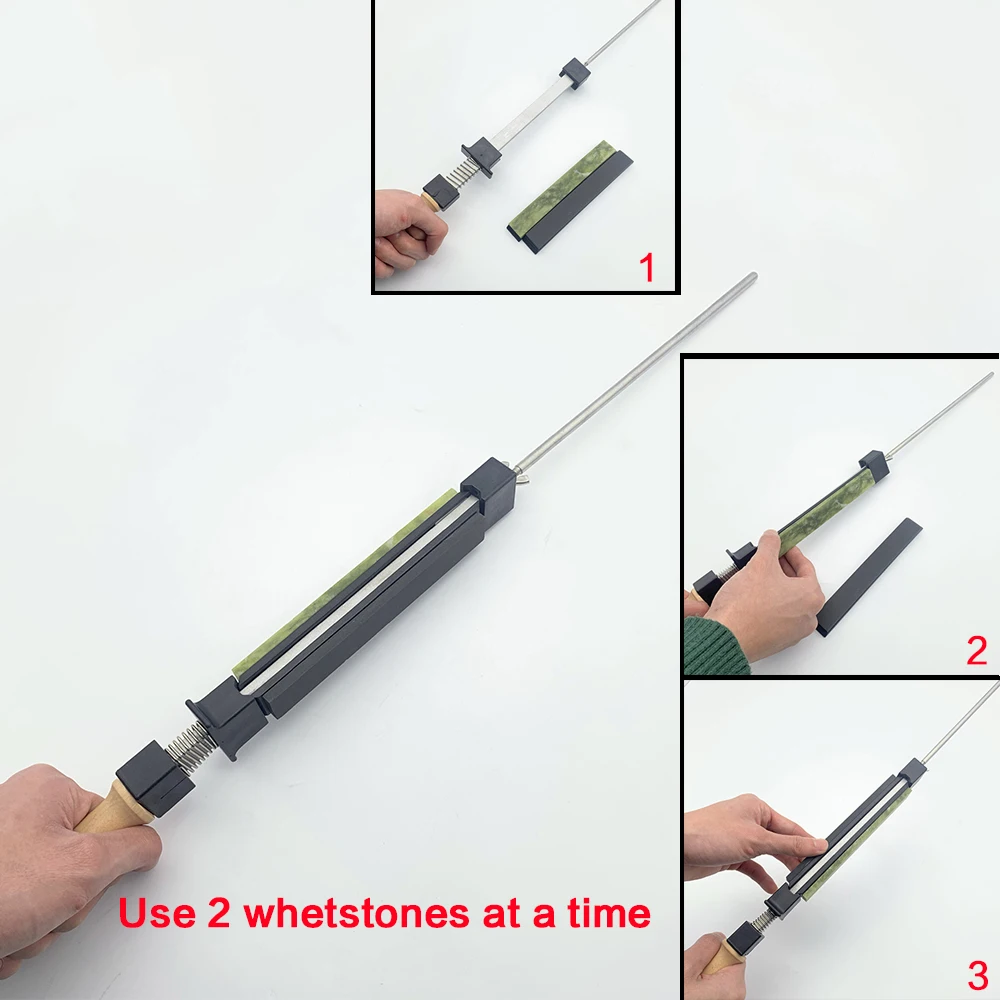 1

2

3

Use 2 whetstones at a time