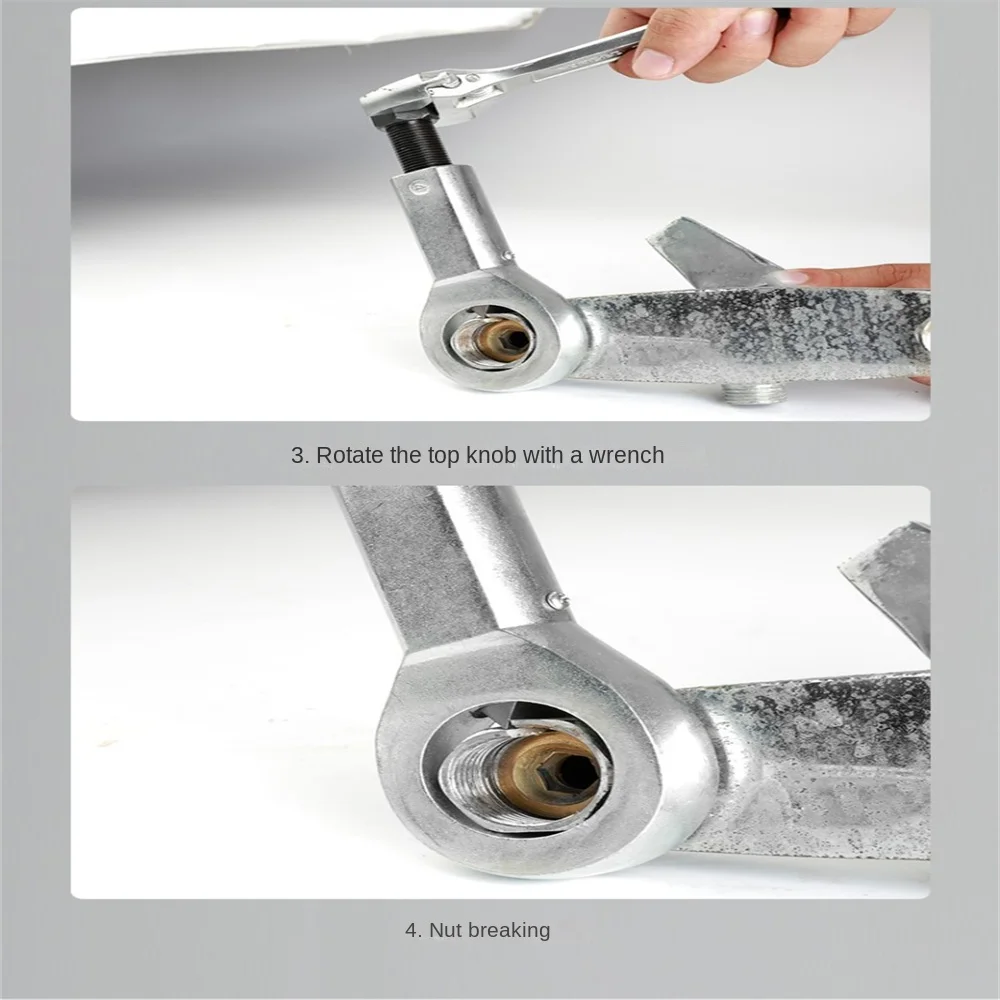 3. Rotate the top knob with a wrench

4. Nut breaking