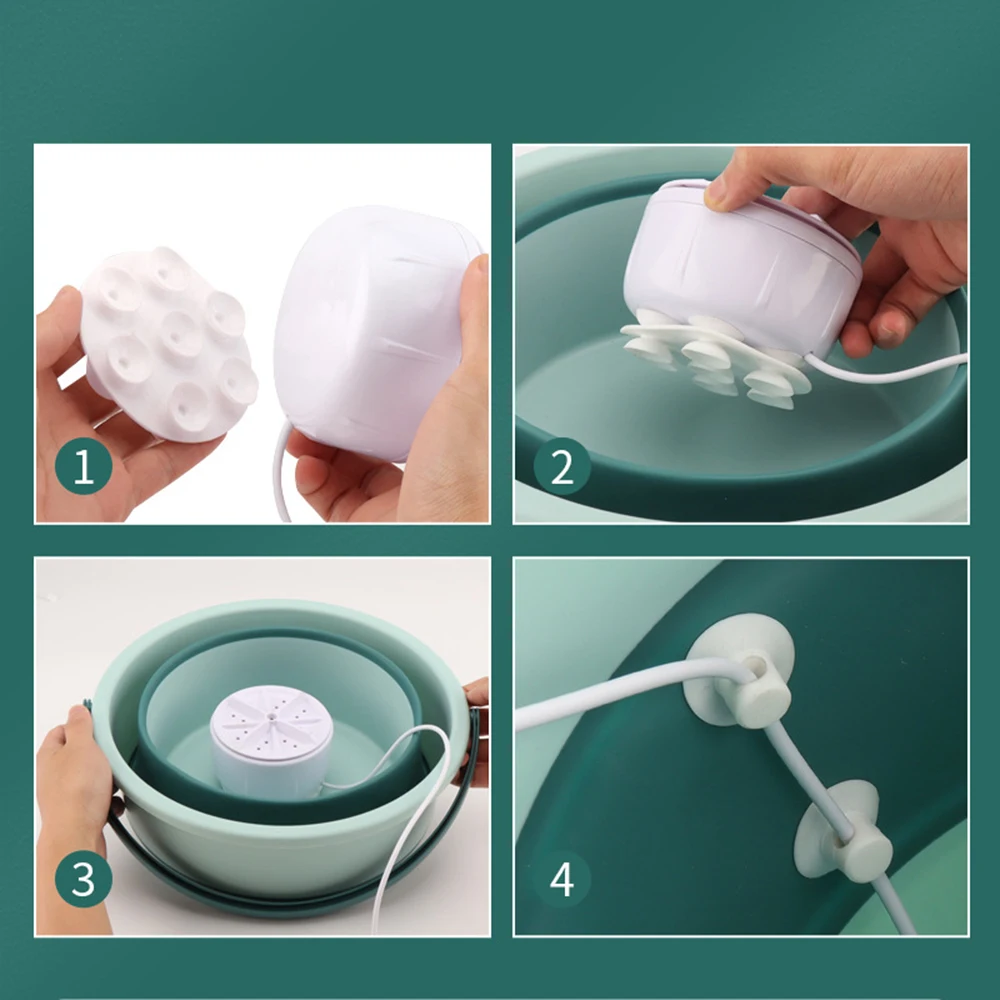 1

2

3

4