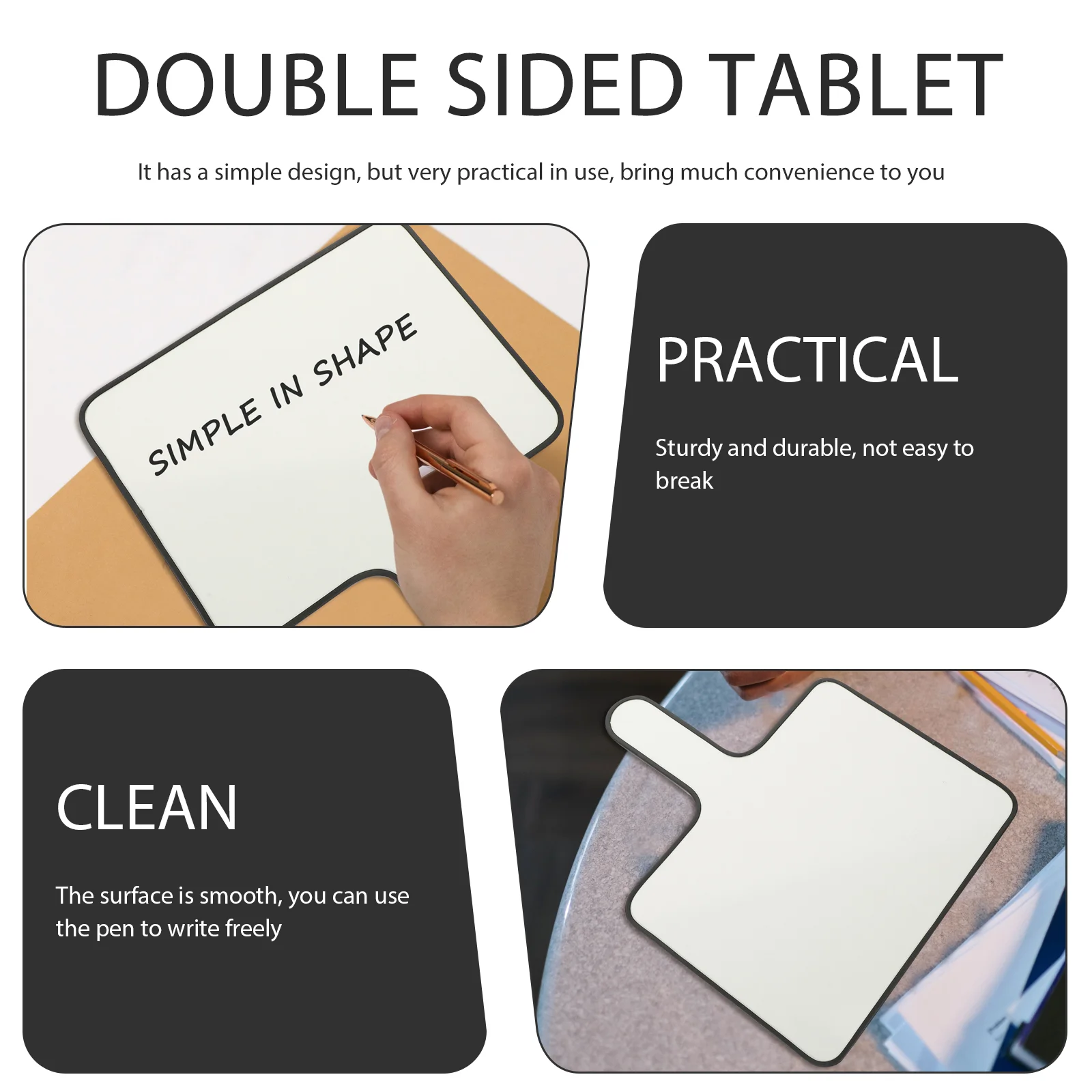 DOUBLE SIDED TABLET

It has a simple design, but very practical in use, bring much convenience to you

SIMPLE IN SHAPE

PRACTICAL

Sturdy and durable, not easy to break

CLEAN

The surface is smooth, you can use the pen to write freely