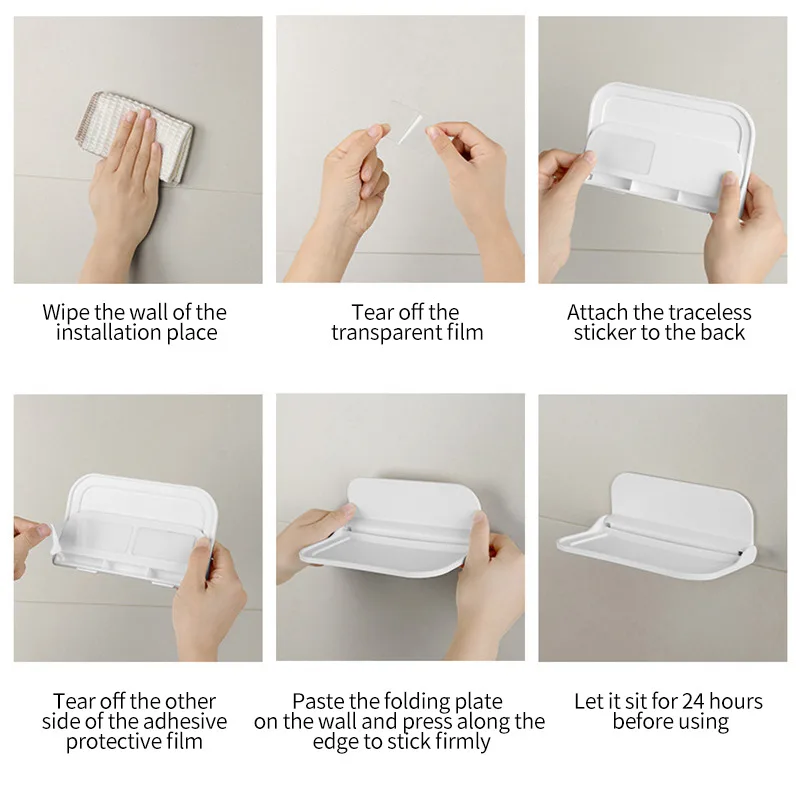 Wipe the wall of the installation place

Tear off the transparent film

Attach the traceless sticker to the back

Tear off the other side of the adhesive protective film

Paste the folding plate on the wall and press along the edge to stick firmly

Let it sit for 24 hours before using