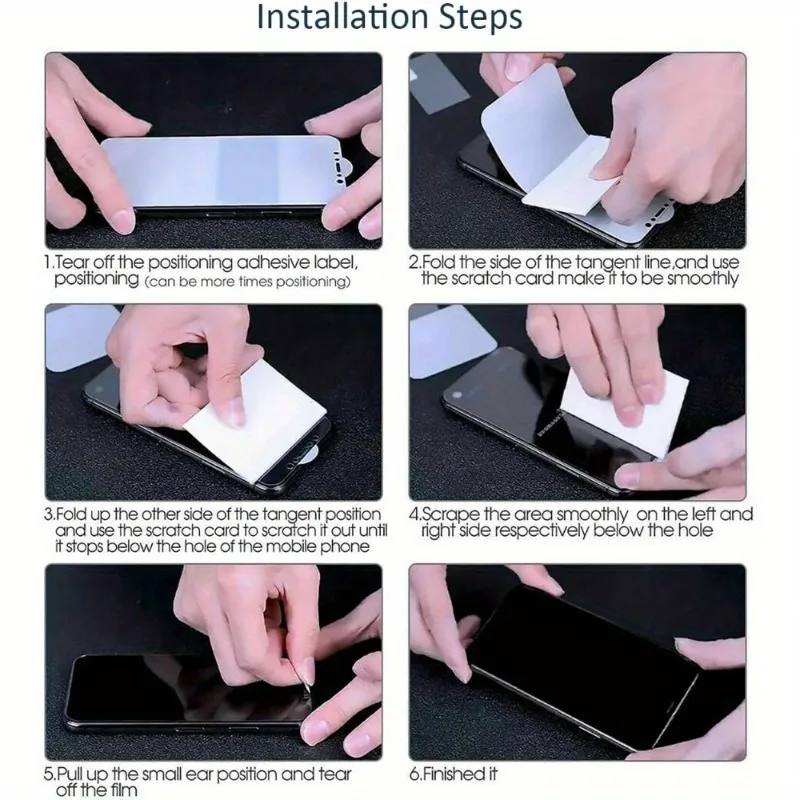 Installation Steps

1.Tear off the positioning adhesive label, positioning (can be more times positioning)

2.Fold the side of the tangent line,and use the scratch card make it to be smoothly

3.Fold up the other side of the tangent position and use the scratch card to scratch it out until it stops below the hole of the mobile phone

4.Scrape the area smoothly on the left and right side respectively below the hole

5.Pull up the small ear position and tear off the film

6.Finished it