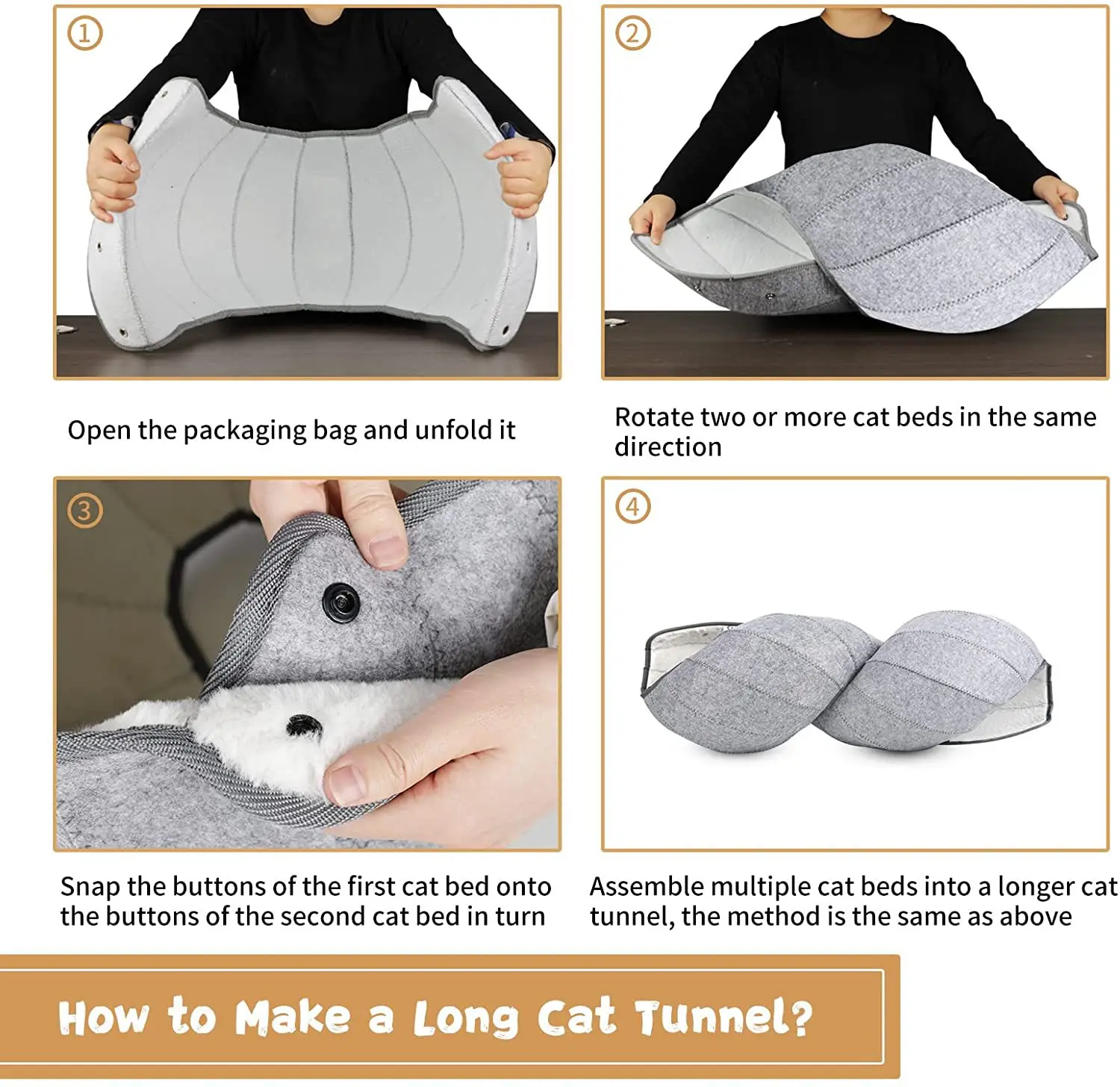 ①

Open the packaging bag and unfold it

②

Rotate two or more cat beds in the same direction

③

Snap the buttons of the first cat bed onto the buttons of the second cat bed in turn

④

Assemble multiple cat beds into a longer cat tunnel, the method is the same as above

How to Make a Long Cat Tunnel?