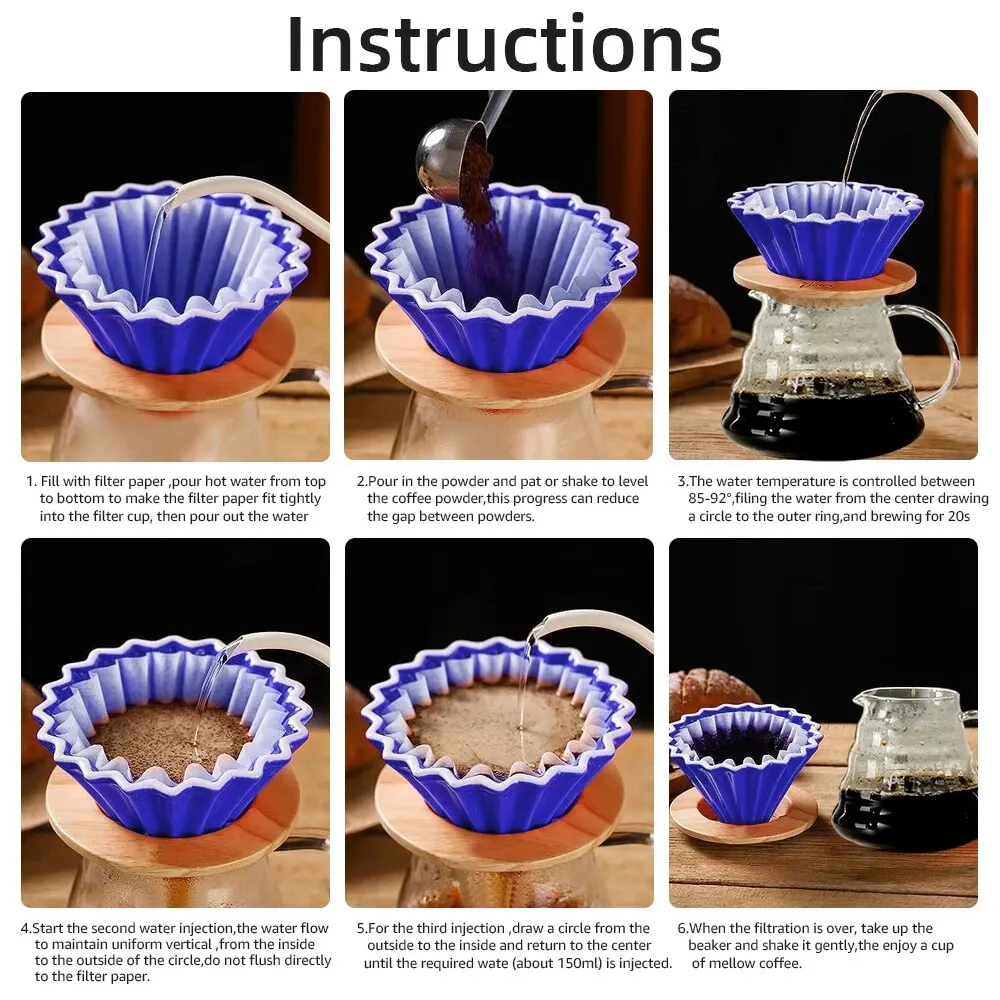 Instructions

1. Fill with filter paper ,pour hot water from top to bottom to make the filter paper fit tightly into the filter cup, then pour out the water

2.Pour in the powder and pat or shake to level the coffee powder,this progress can reduce the gap between powders.

3.The water temperature is controlled between 85-92°,filing the water from the center drawing a circle to the outer ring,and brewing for 20s

4.Start the second water injection,the water flow to maintain uniform vertical ,from the inside to the outside of the circle,do not flush directly to the filter paper.

5.For the third injection ,draw a circle from the outside to the inside and return to the center until the required wate (about 150ml) is injected.

6.When the filtration is over, take up the beaker and shake it gently,the enjoy a cup of mellow coffee.