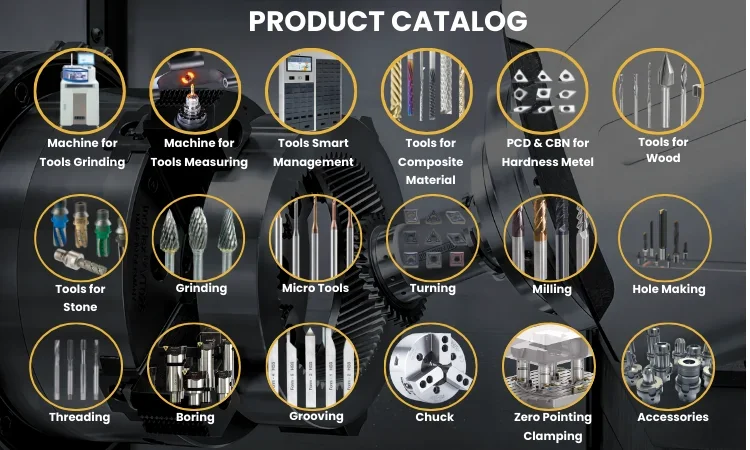 PRODUCT CATALOG

Machine for Tools Grinding

Machine for Tools Measuring

Tools Smart Management

Tools for Composite Material

PCD & CBN for Hardness Metel

Tools for Wood

Tools for Stone

Grinding

Micro Tools

Turning

Milling

Hole Making

Threading

Boring

Grooving

Chuck

Zero Pointing Clamping

Accessories