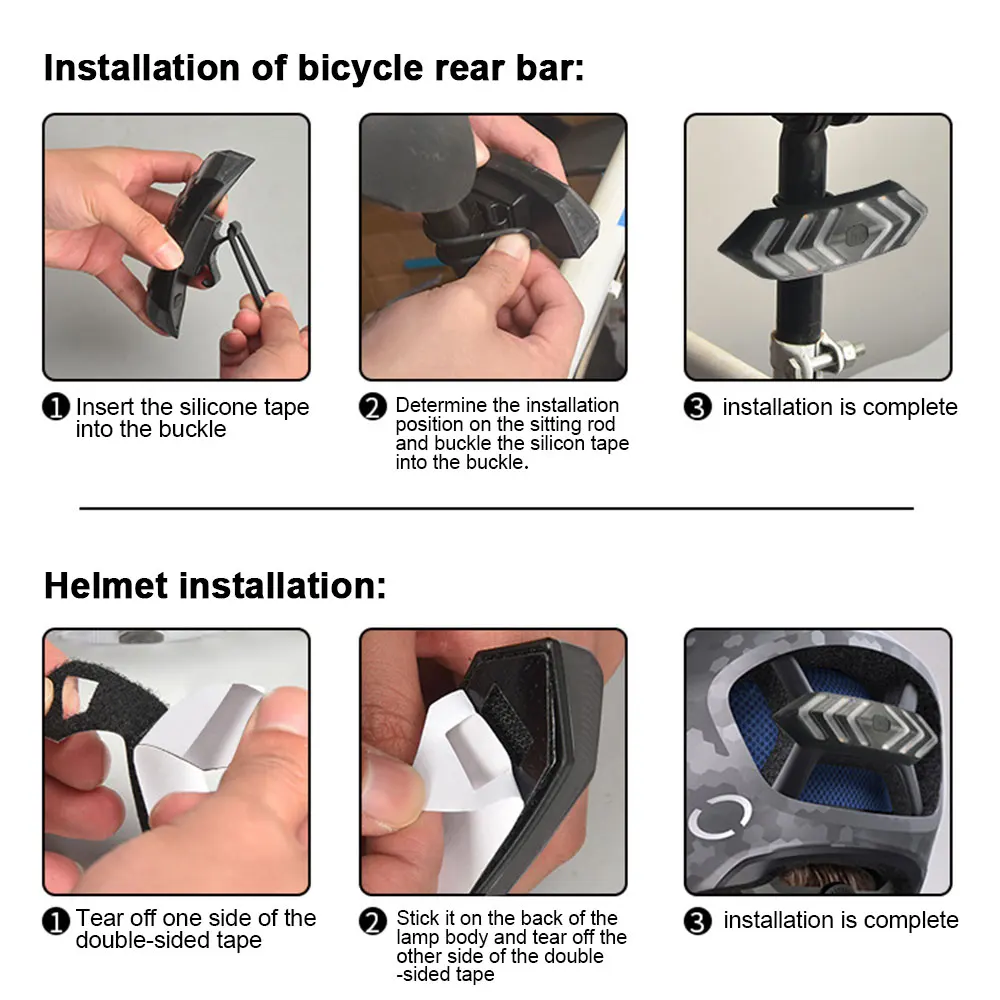 Installation of bicycle rear bar:

❶ Insert the silicone tape into the buckle

❷ Determine the installation position on the sitting rod and buckle the silicon tape into the buckle.

❸ installation is complete

Helmet installation:

❶ Tear off one side of the double-sided tape

❷ Stick it on the back of the lamp body and tear off the other side of the double -sided tape

❸ installation is complete