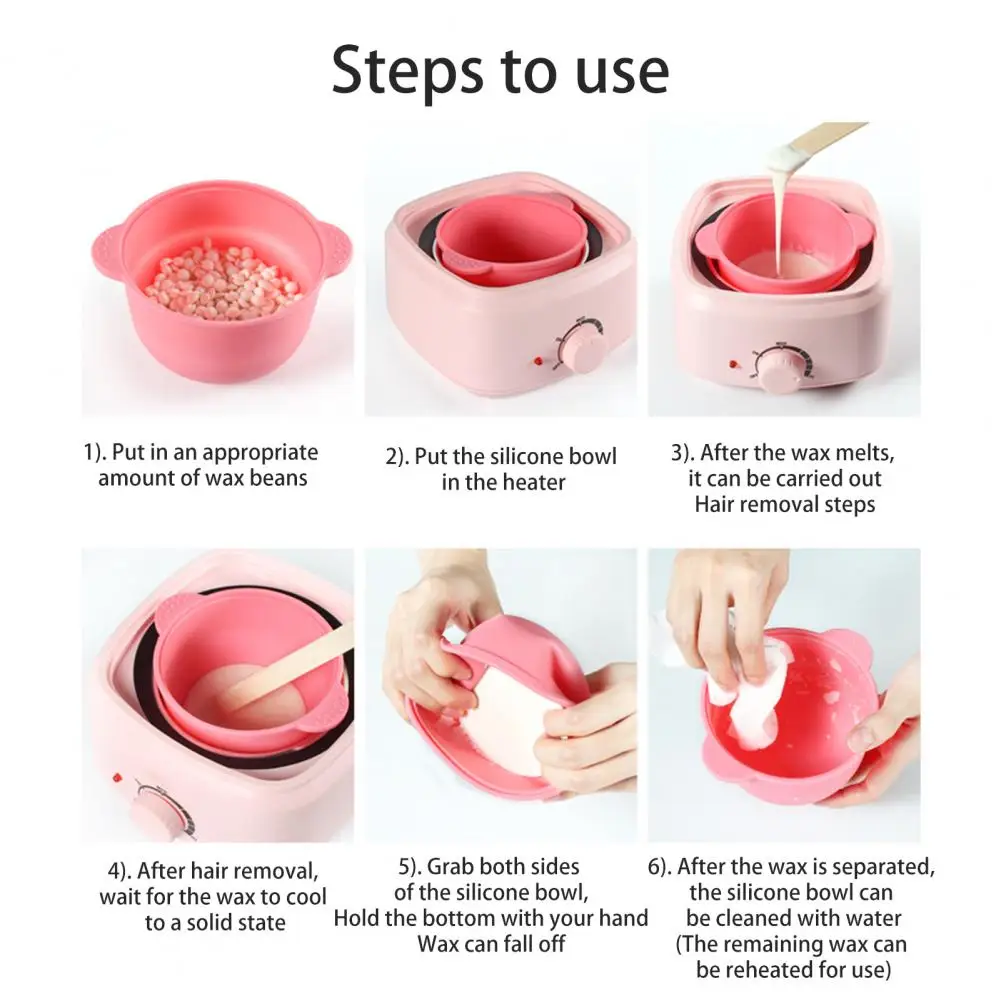 Steps to use

1). Put in an appropriate amount of wax beans

2). Put the silicone bowl in the heater

3). After the wax melts, it can be carried out Hair removal steps

4). After hair removal, wait for the wax to cool to a solid state

5). Grab both sides of the silicone bowl, Hold the bottom with your hand Wax can fall off

6). After the wax is separated, the silicone bowl can be cleaned with water (The remaining wax can be reheated for use)