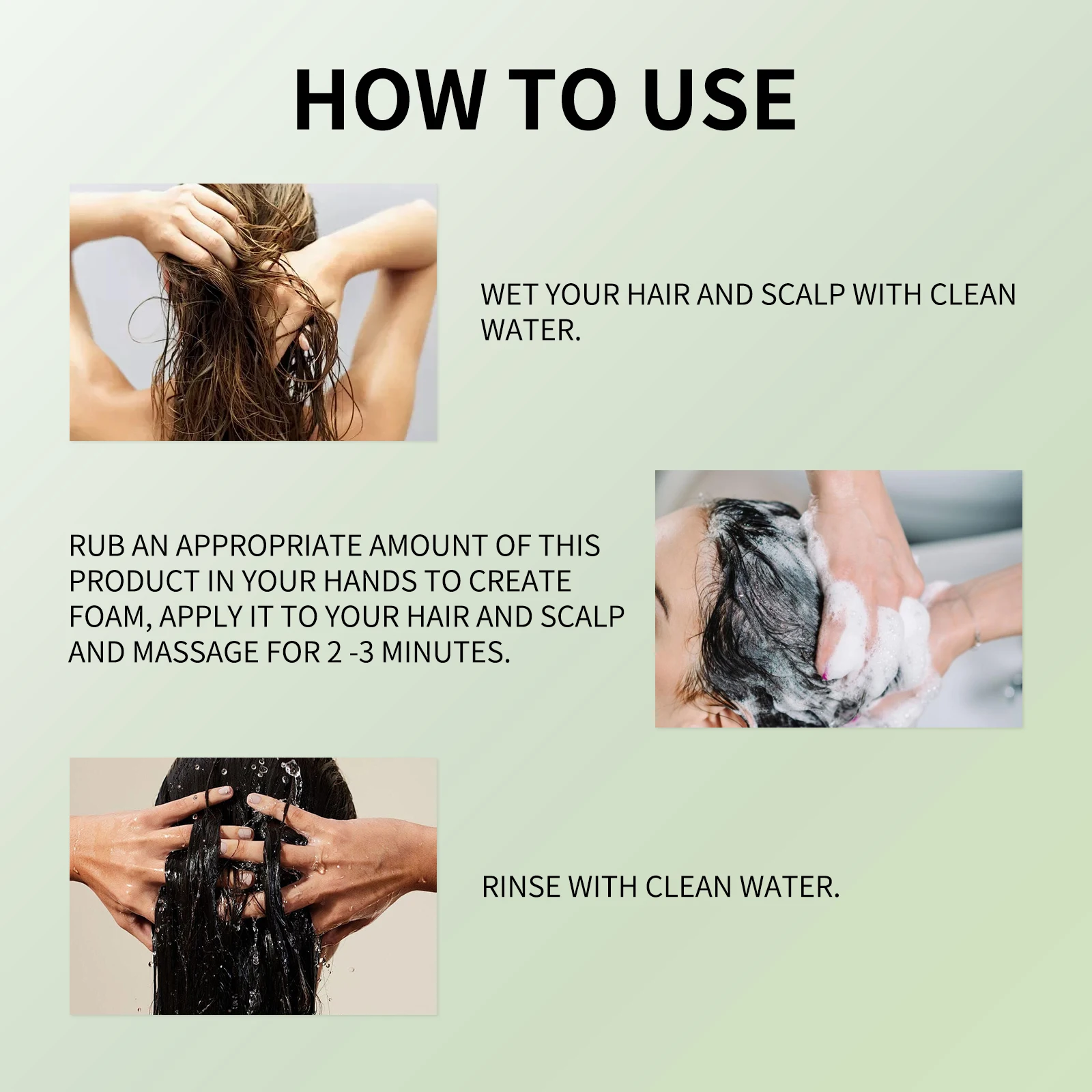 HOW TO USE

WET YOUR HAIR AND SCALP WITH CLEAN WATER.

RUB AN APPROPRIATE AMOUNT OF THIS PRODUCT IN YOUR HANDS TO CREATE FOAM, APPLY IT TO YOUR HAIR AND SCALP AND MASSAGE FOR 2 -3 MINUTES.

RINSE WITH CLEAN WATER.