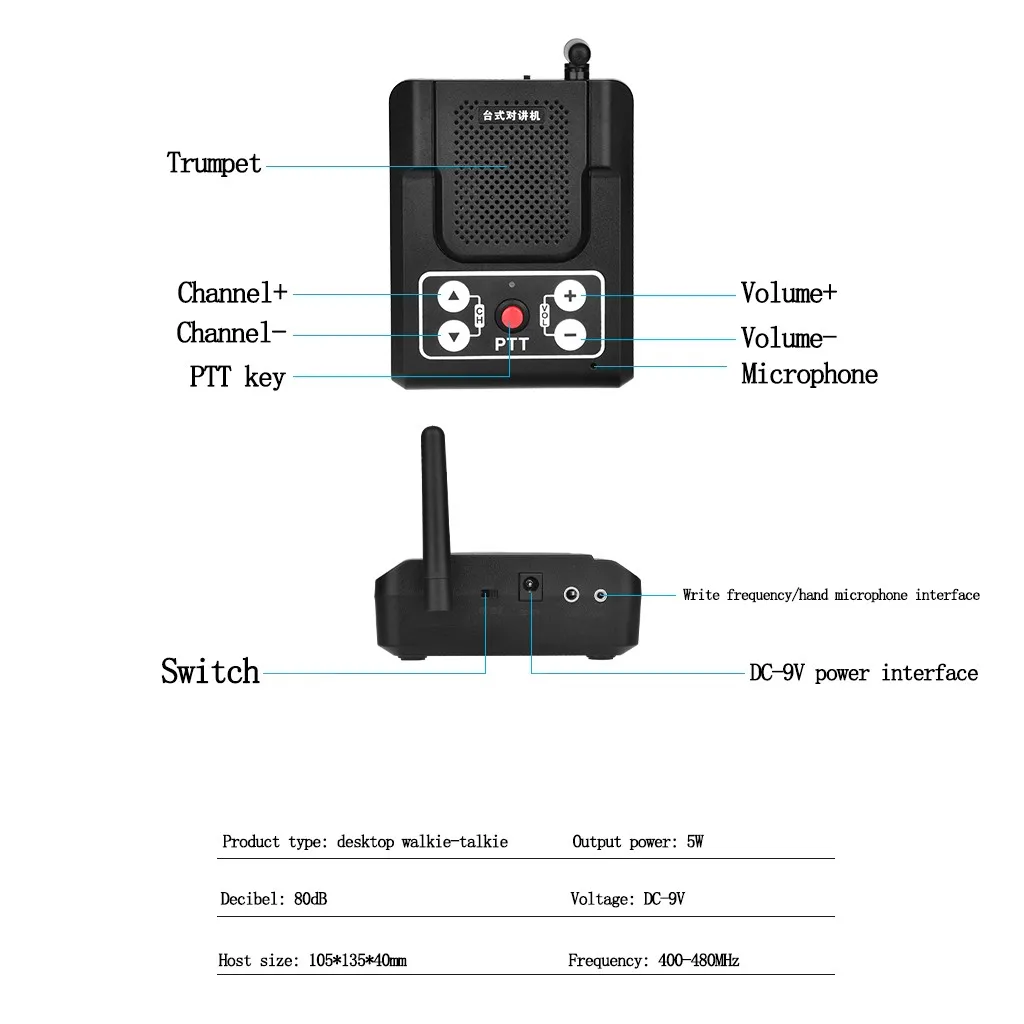 台式对讲机

Trumpet

Channel+
Channel-
PTT key

CH
PTT
VOL

Volume+
Volume-
Microphone

Write frequency/hand microphone interface

Switch

DC-9V power interface

| Product type: desktop walkie-talkie | Output power: 5W |
|---|---|
| Decibel: 80dB | Voltage: DC-9V |
| Host size: 105*135*40mm | Frequency: 400-480MHz |