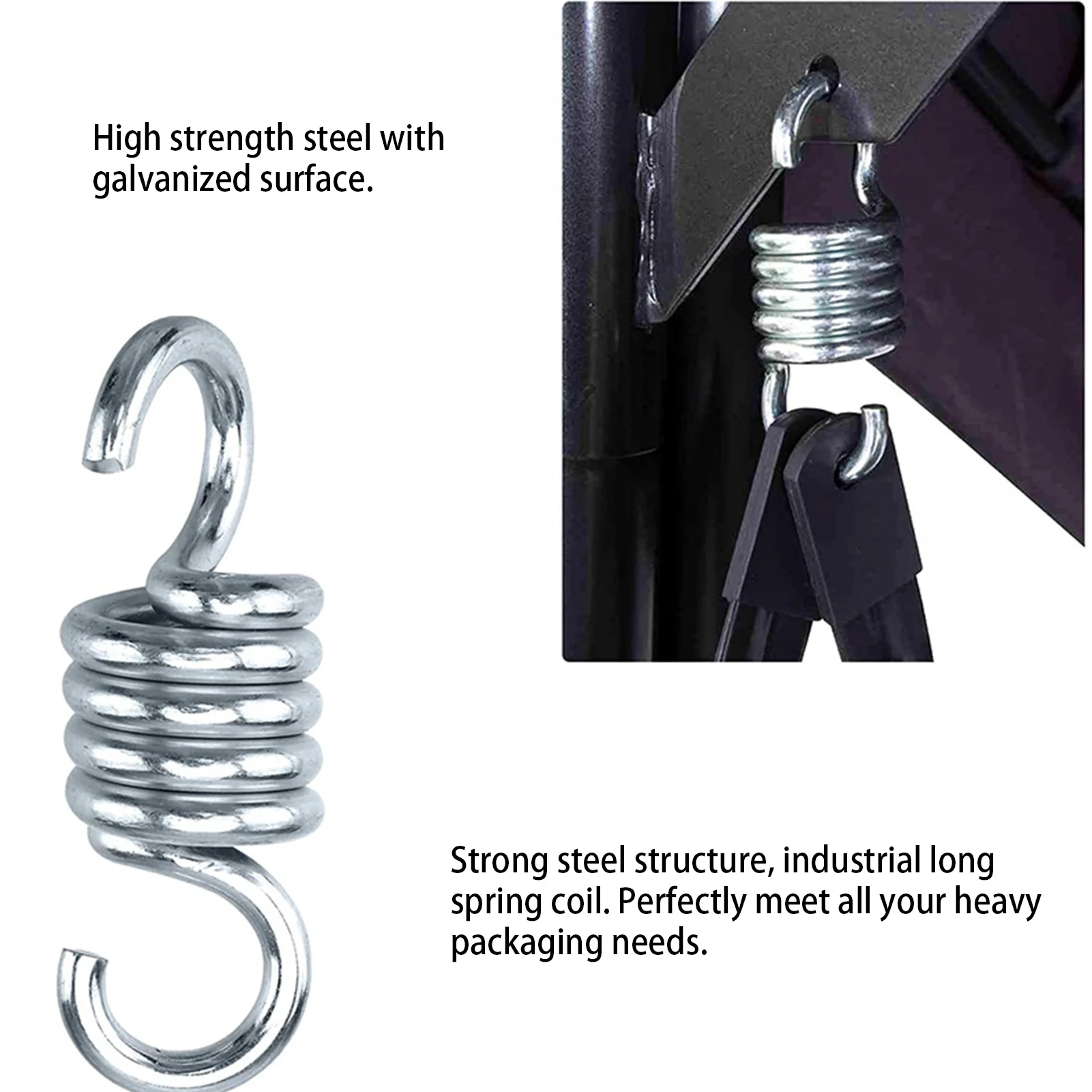 High strength steel with galvanized surface.

Strong steel structure, industrial long spring coil. Perfectly meet all your heavy packaging needs.