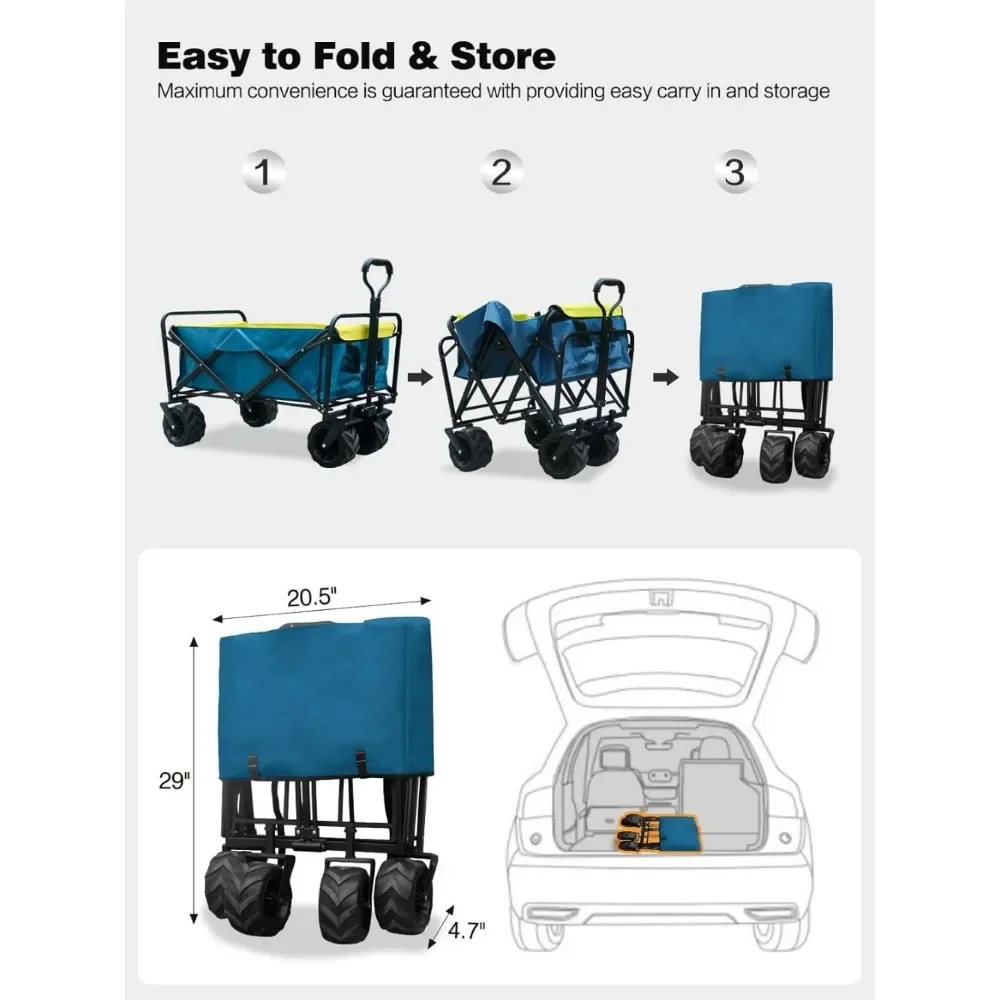 Easy to Fold & Store
Maximum convenience is guaranteed with providing easy carry in and storage

1

2

3

20.5"

29"

4.7"