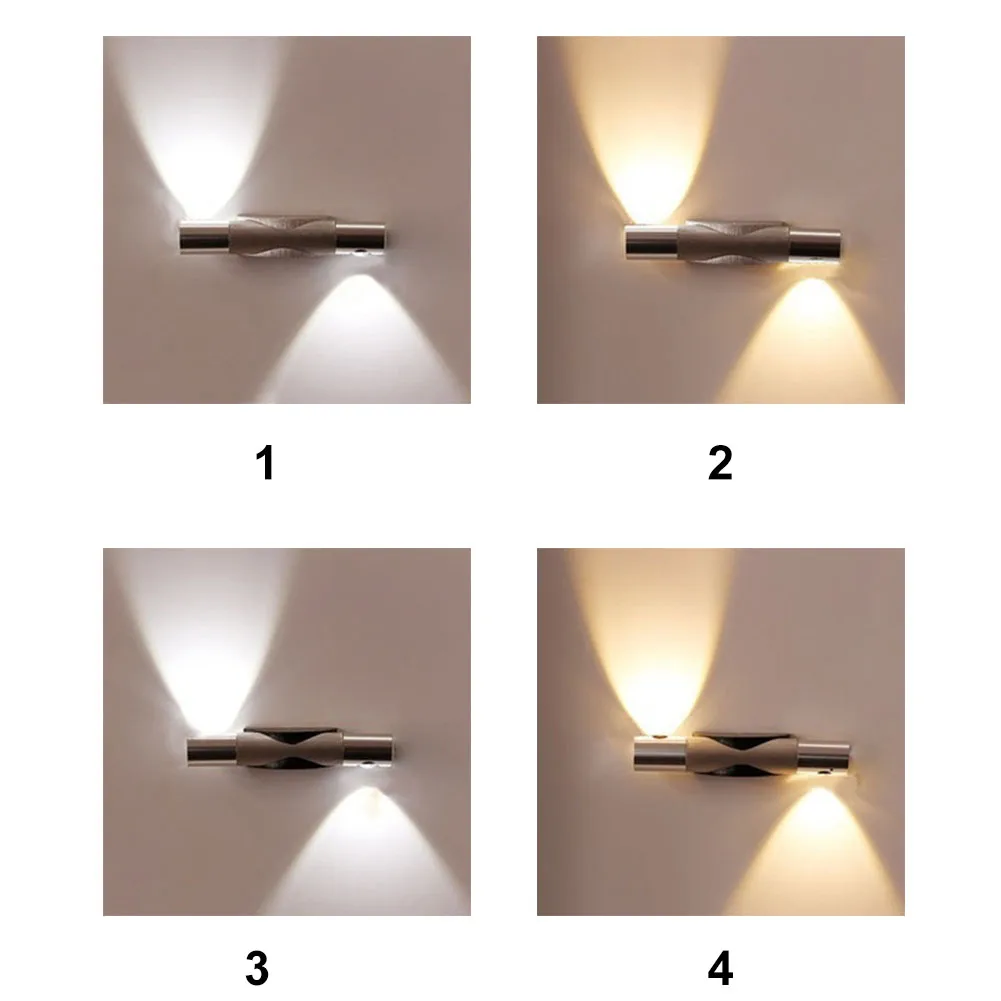 1

2

3

4