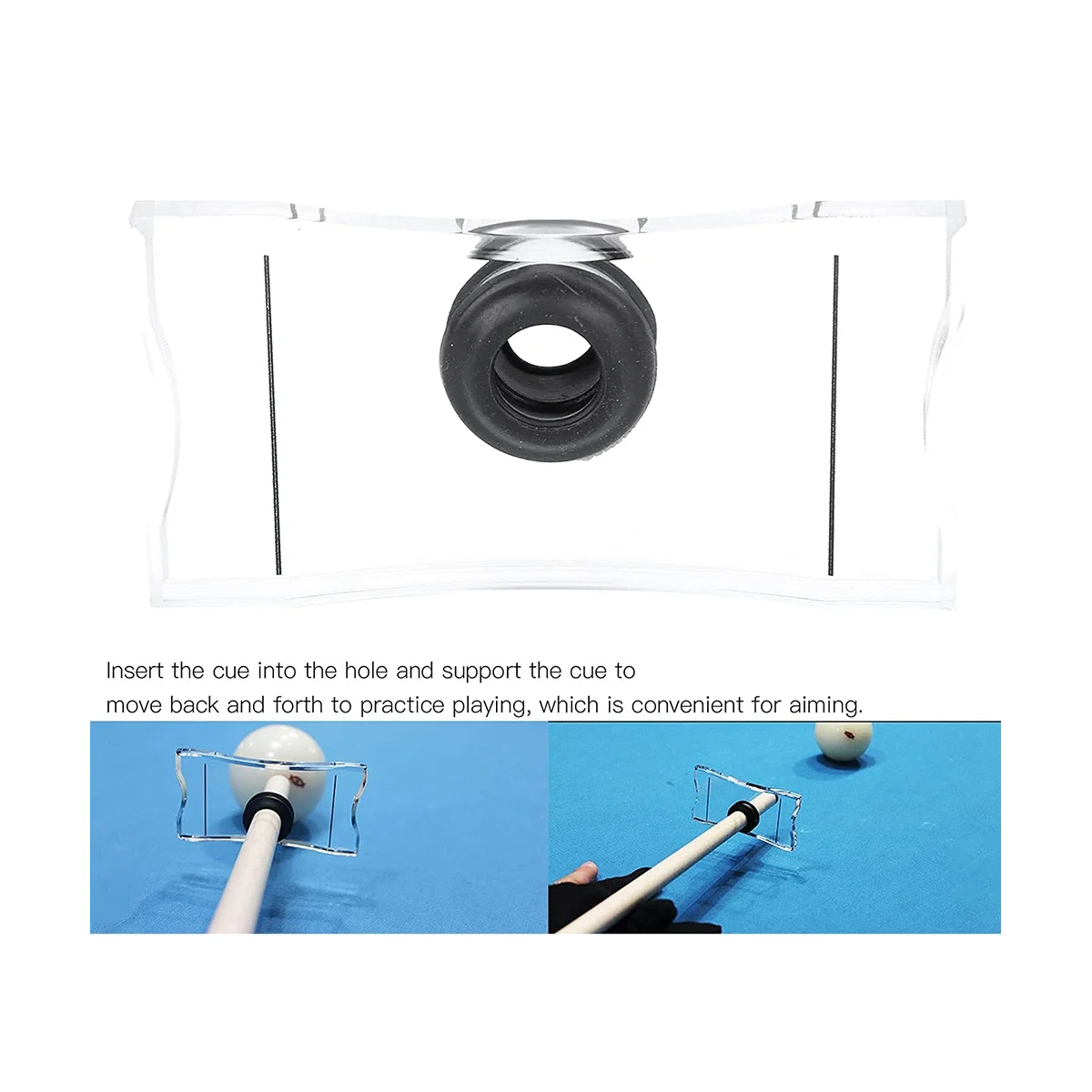 Insert the cue into the hole and support the cue to move back and forth to practice playing, which is convenient for aiming.