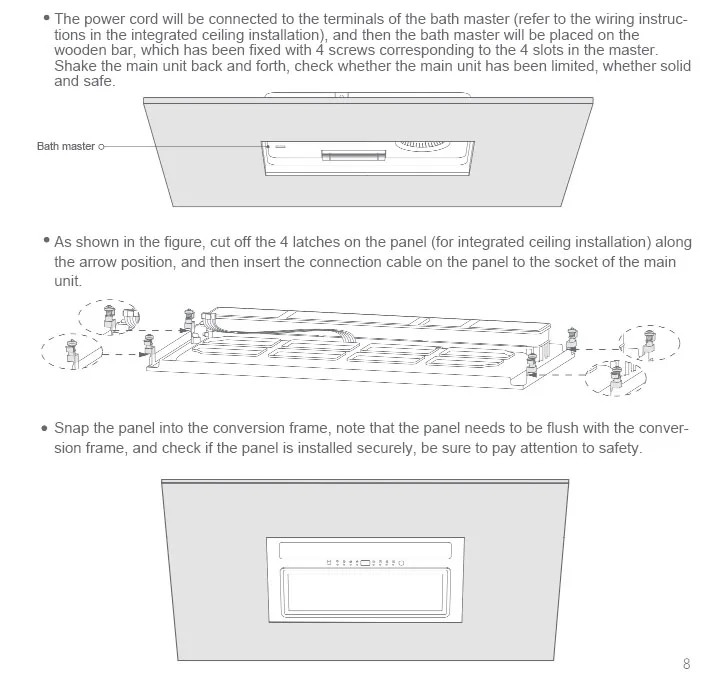 • The power cord will be connected to the terminals of the bath master (refer to the wiring instructions in the integrated ceiling installation), and then the bath master will be placed on the wooden bar, which has been fixed with 4 screws corresponding to the 4 slots in the master. Shake the main unit back and forth, check whether the main unit has been limited, whether solid and safe.

Bath master

• As shown in the figure, cut off the 4 latches on the panel (for integrated ceiling installation) along the arrow position, and then insert the connection cable on the panel to the socket of the main unit.

• Snap the panel into the conversion frame, note that the panel needs to be flush with the conversion frame, and check if the panel is installed securely, be sure to pay attention to safety.

8