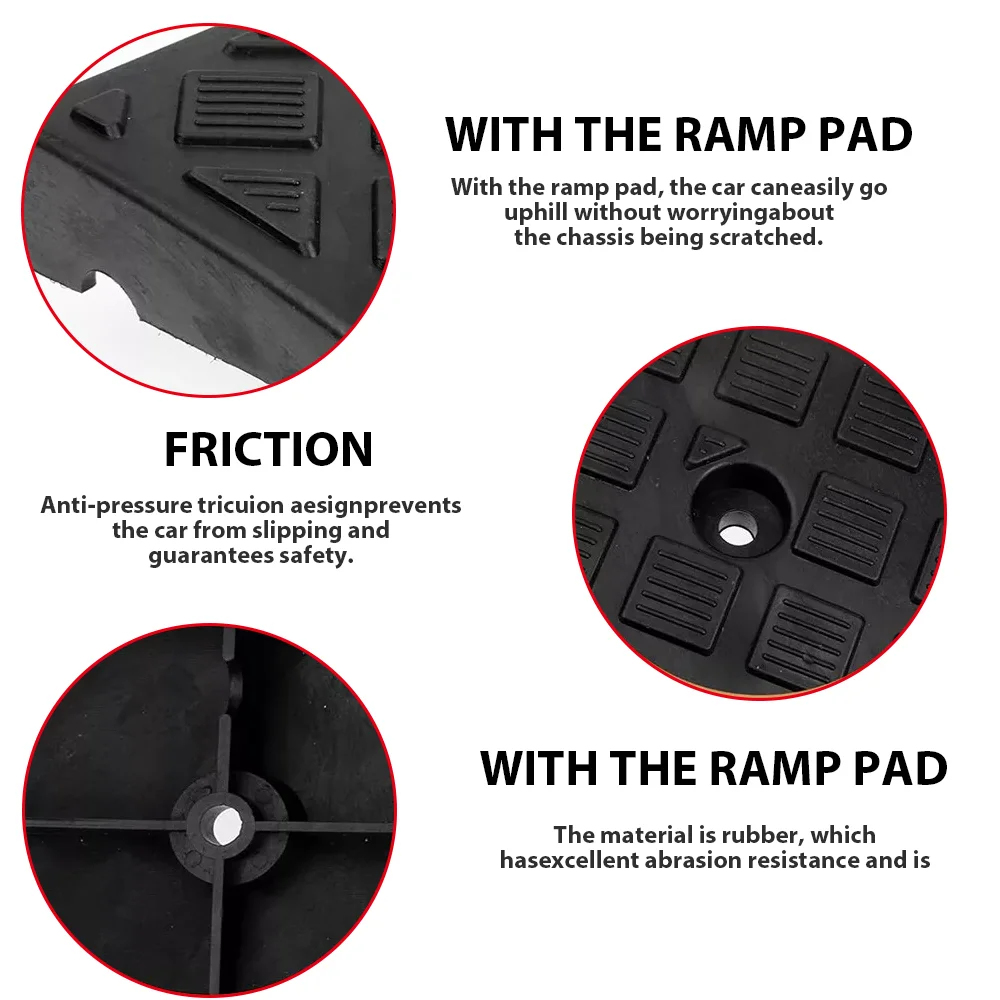 WITH THE RAMP PAD

With the ramp pad, the car caneasily go uphill without worryingabout the chassis being scratched.

FRICTION

Anti-pressure tricuion aesignprevents the car from slipping and guarantees safety.

WITH THE RAMP PAD

The material is rubber, which hasexcellent abrasion resistance and is