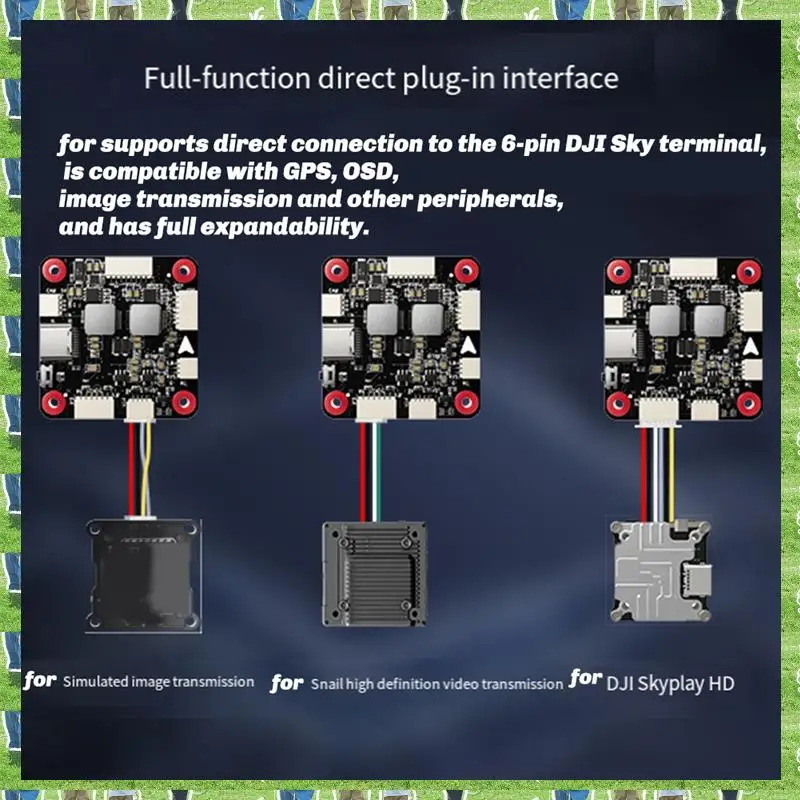 Full-function direct plug-in interface

for supports direct connection to the 6-pin DJI Sky terminal, is compatible with GPS, OSD, image transmission and other peripherals, and has full expandability.

for Simulated image transmission

for Snail high definition video transmission

for DJI Skyplay HD