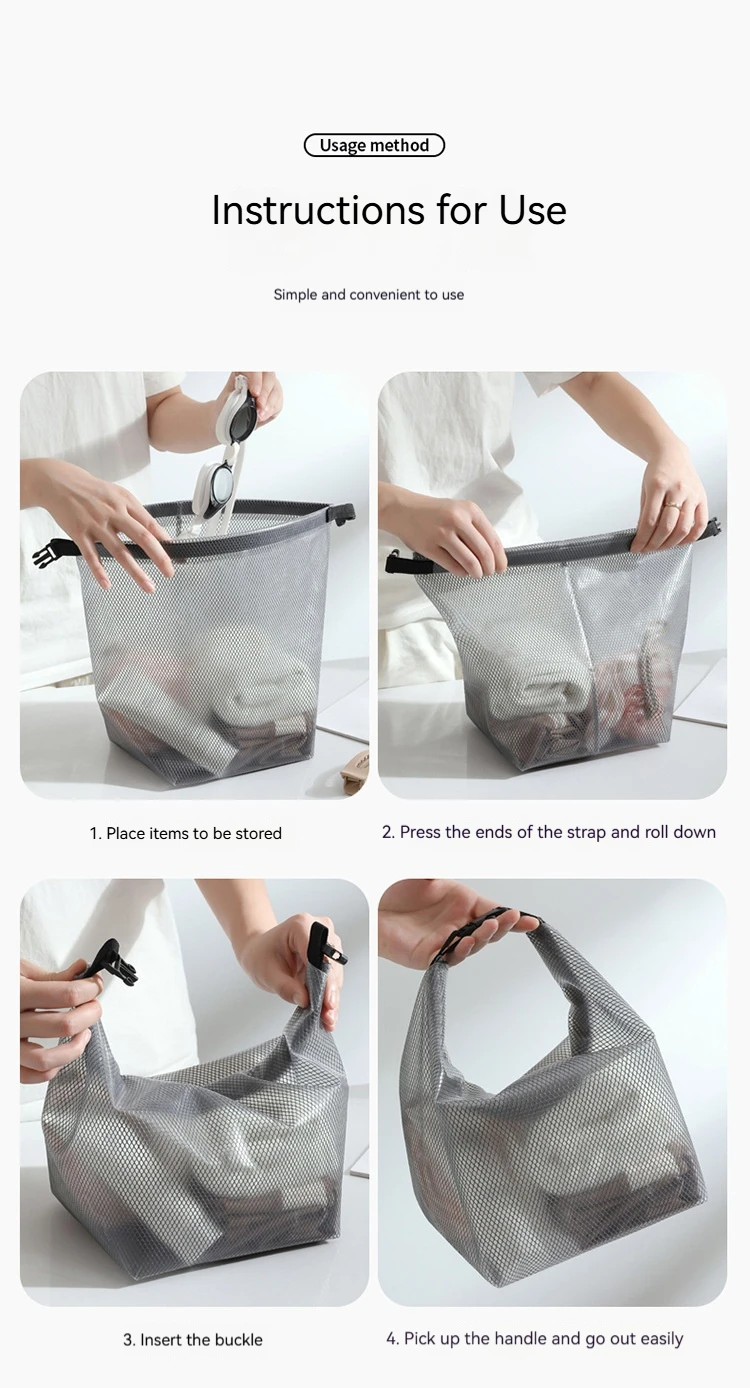 Usage method

Instructions for Use

Simple and convenient to use

1. Place items to be stored

2. Press the ends of the strap and roll down

3. Insert the buckle

4. Pick up the handle and go out easily