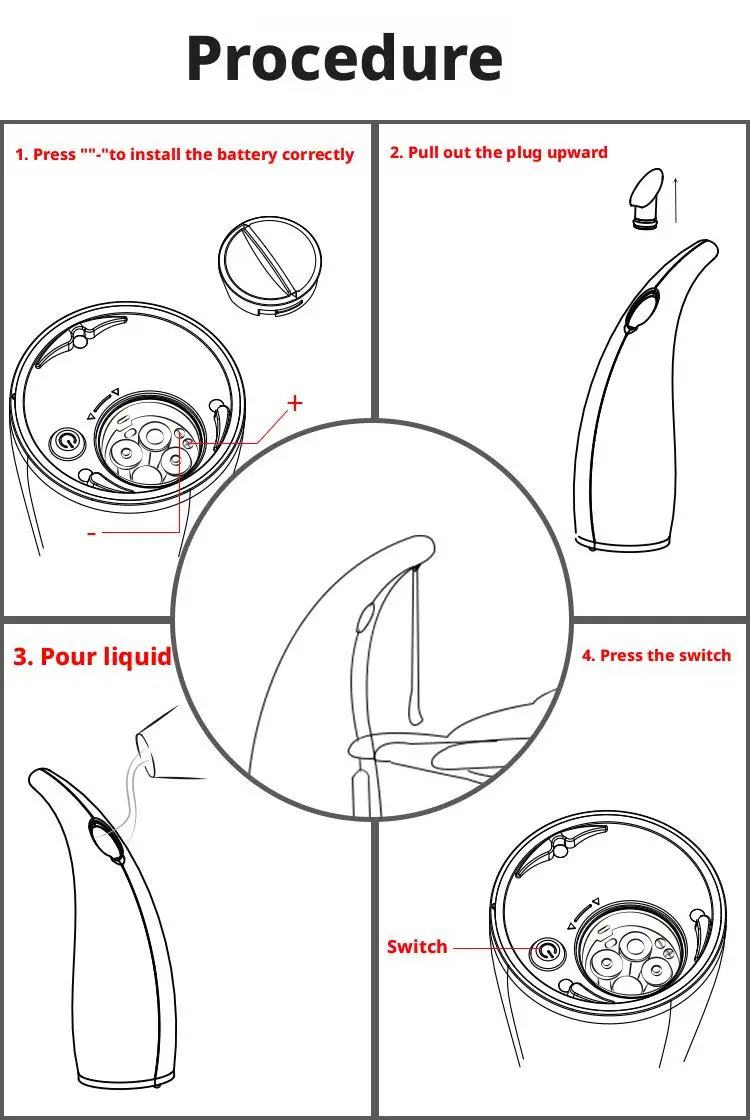 Procedure

1. Press ""-"to install the battery correctly

+

-

2. Pull out the plug upward

3. Pour liquid

4. Press the switch

Switch