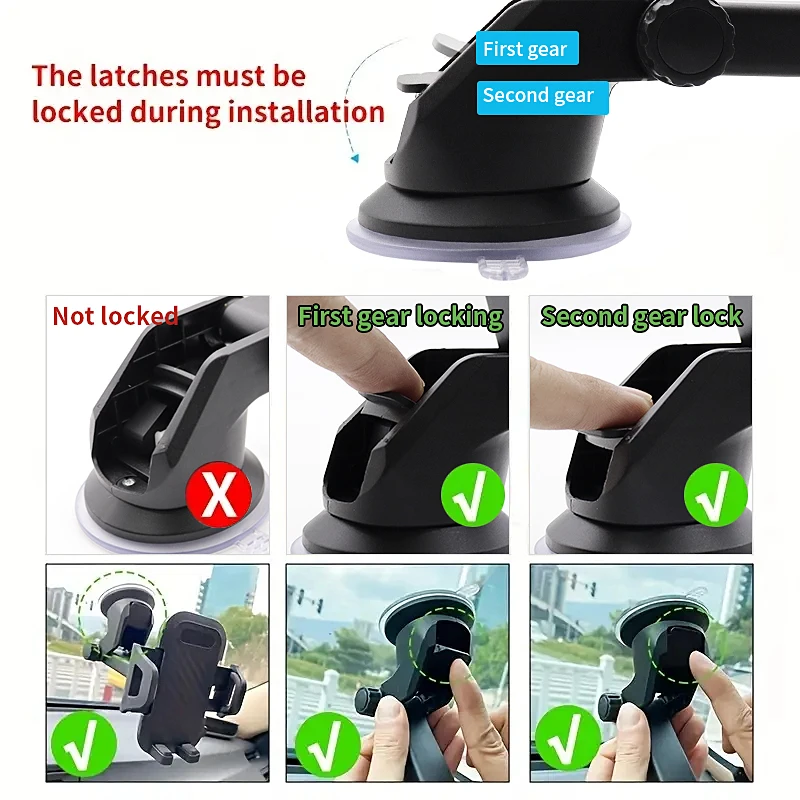 The latches must be locked during installation

First gear

Second gear

Not locked

X

First gear locking

√

Second gear lock

√

√

√

√