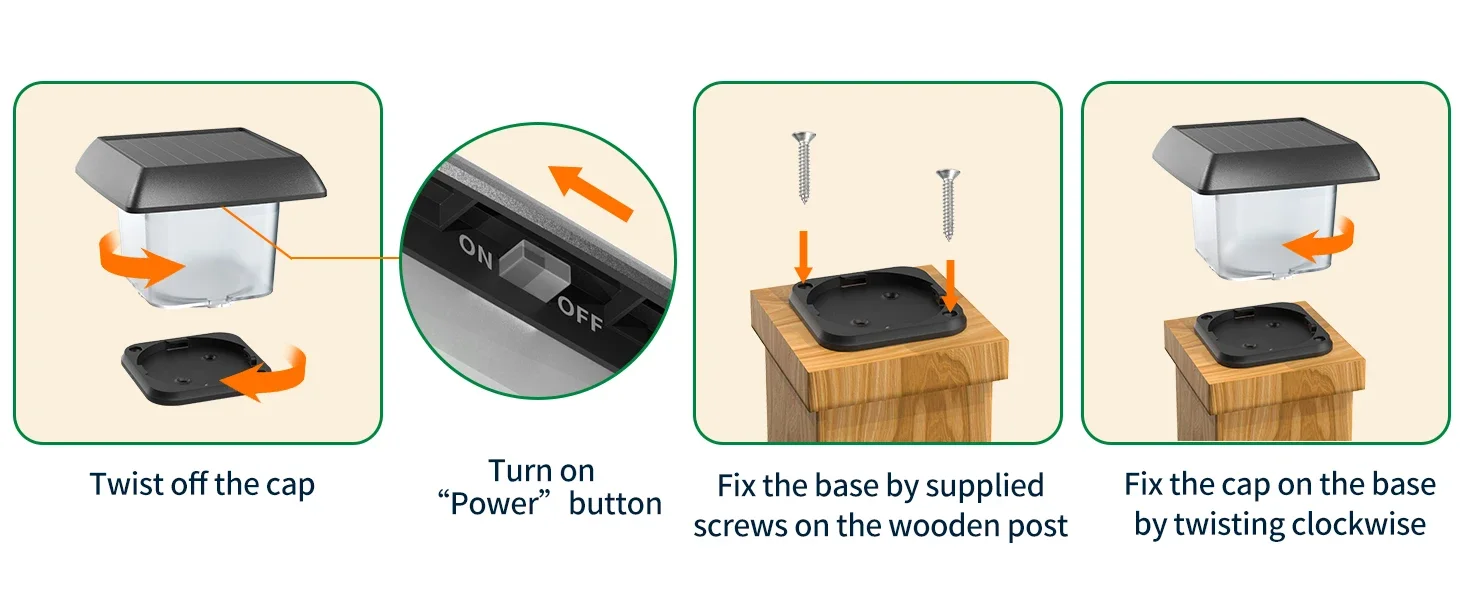 ON
OFF

Twist off the cap

Turn on
“Power” button

Fix the base by supplied screws on the wooden post

Fix the cap on the base by twisting clockwise