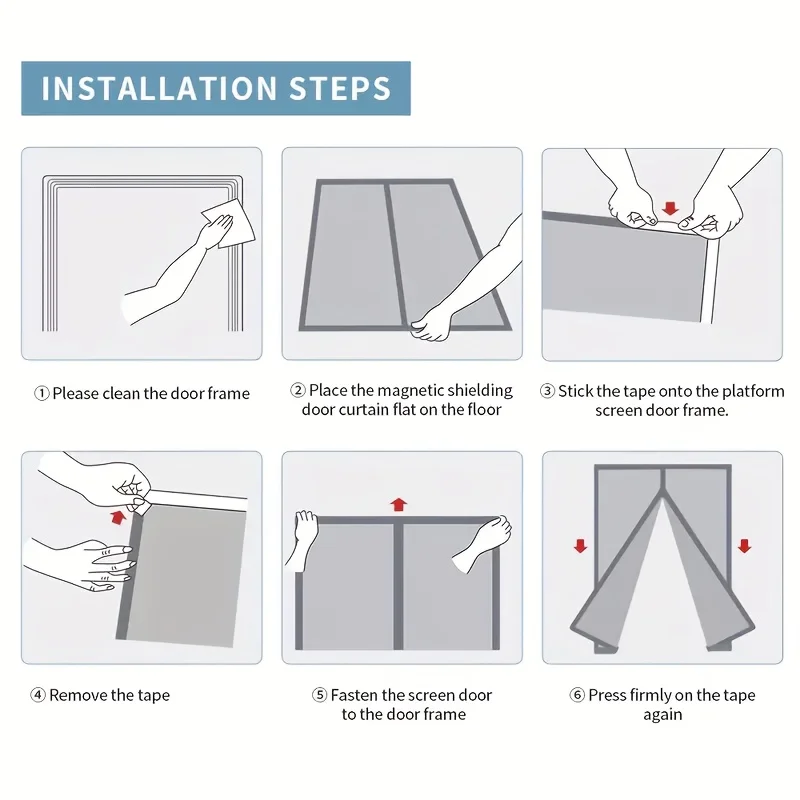 INSTALLATION STEPS

① Please clean the door frame

② Place the magnetic shielding door curtain flat on the floor

③ Stick the tape onto the platform screen door frame.

④ Remove the tape

⑤ Fasten the screen door to the door frame

⑥ Press firmly on the tape again