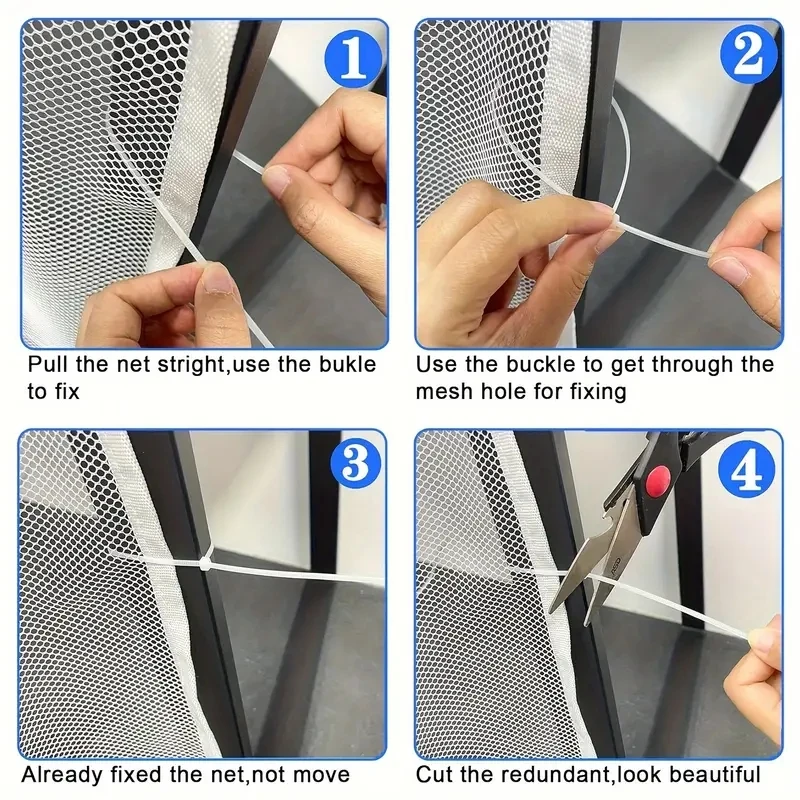 1

Pull the net stright,use the bukle to fix

2

Use the buckle to get through the mesh hole for fixing

3

Already fixed the net,not move

4

Cut the redundant,look beautiful