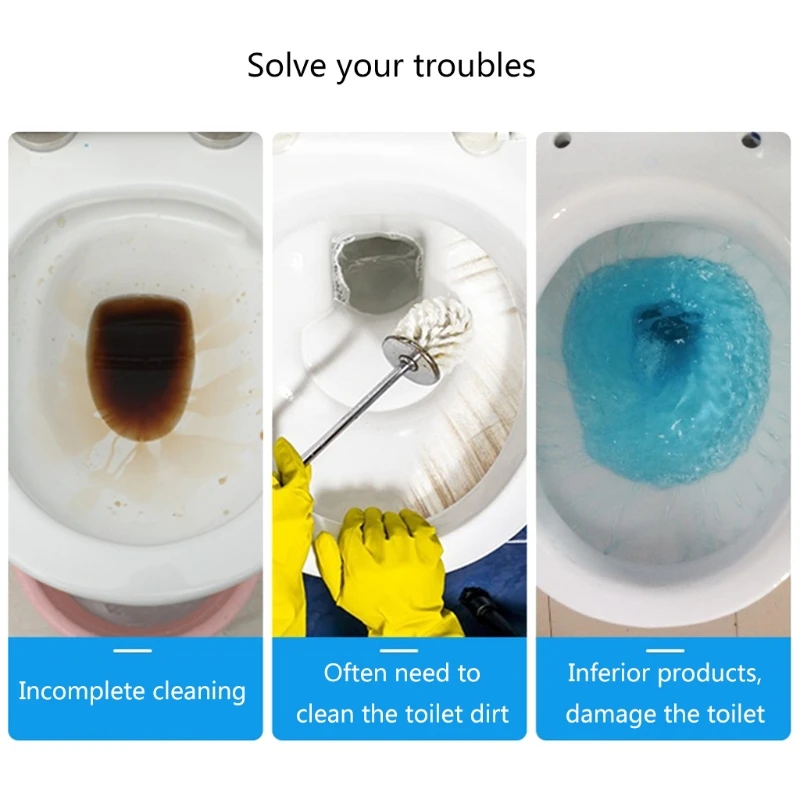 Solve your troubles

Incomplete cleaning

Often need to clean the toilet dirt

Inferior products, damage the toilet