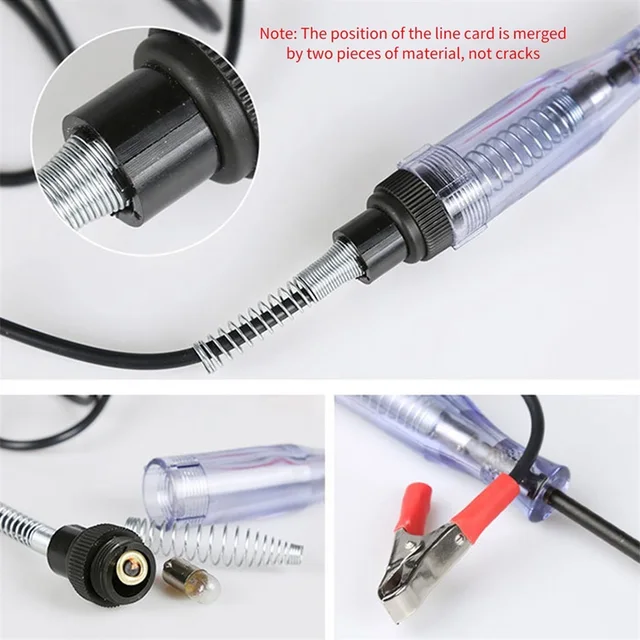 Note: The position of the line card is merged by two pieces of material, not cracks