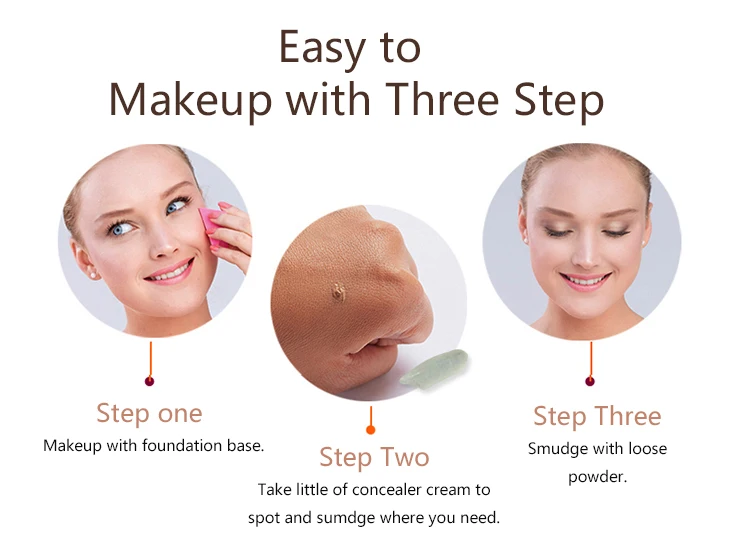 Easy to
Makeup with Three Step

Step one
Makeup with foundation base.

Step Two
Take little of concealer cream to spot and sumdge where you need.

Step Three
Smudge with loose powder.